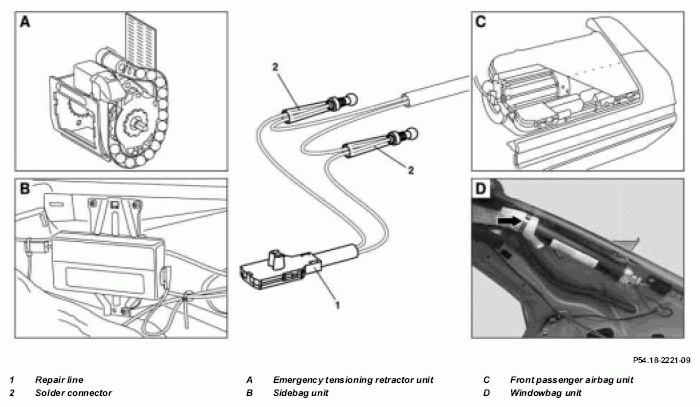 A

B

C

D

2

2

1

P54.18-2221-09

1 Repair line
2 Solder connector

A Emergency tensioning retractor unit
B Sidebag unit

C Front passenger airbag unit
D Windowbag unit