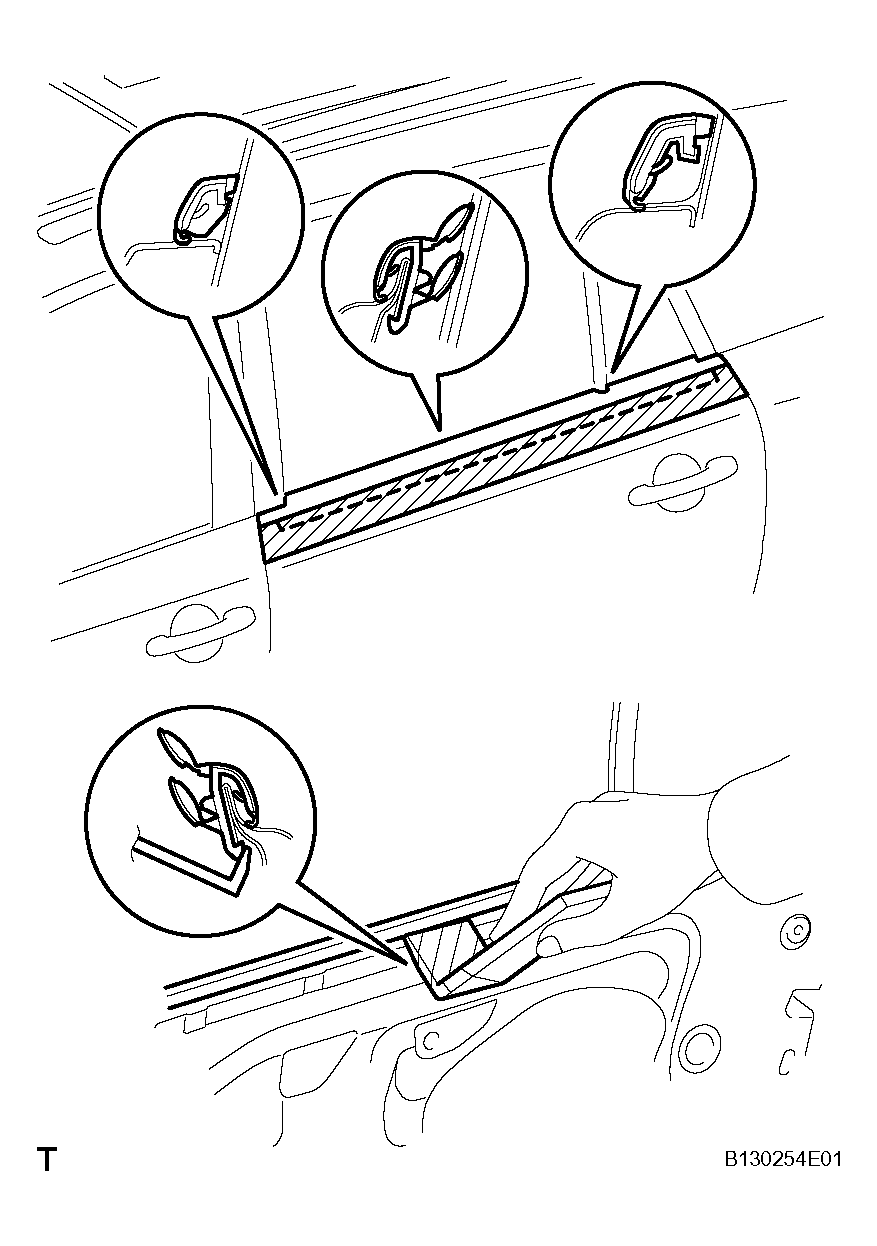 T

B130254E01