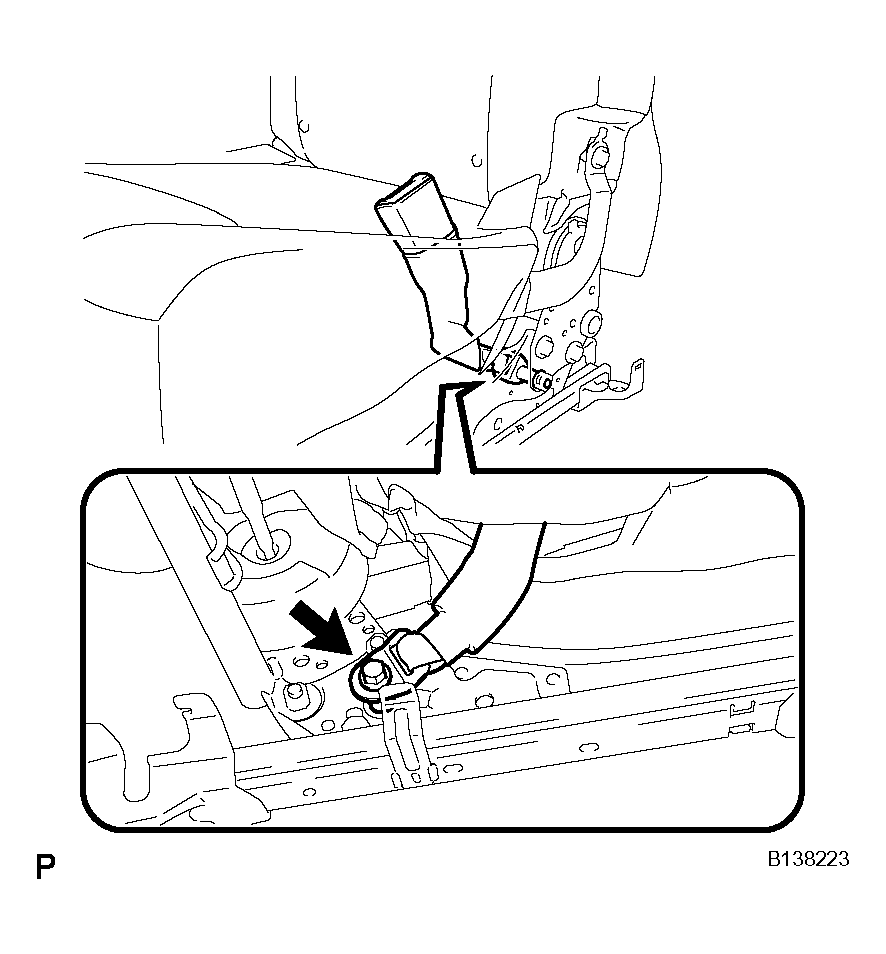 P

B138223