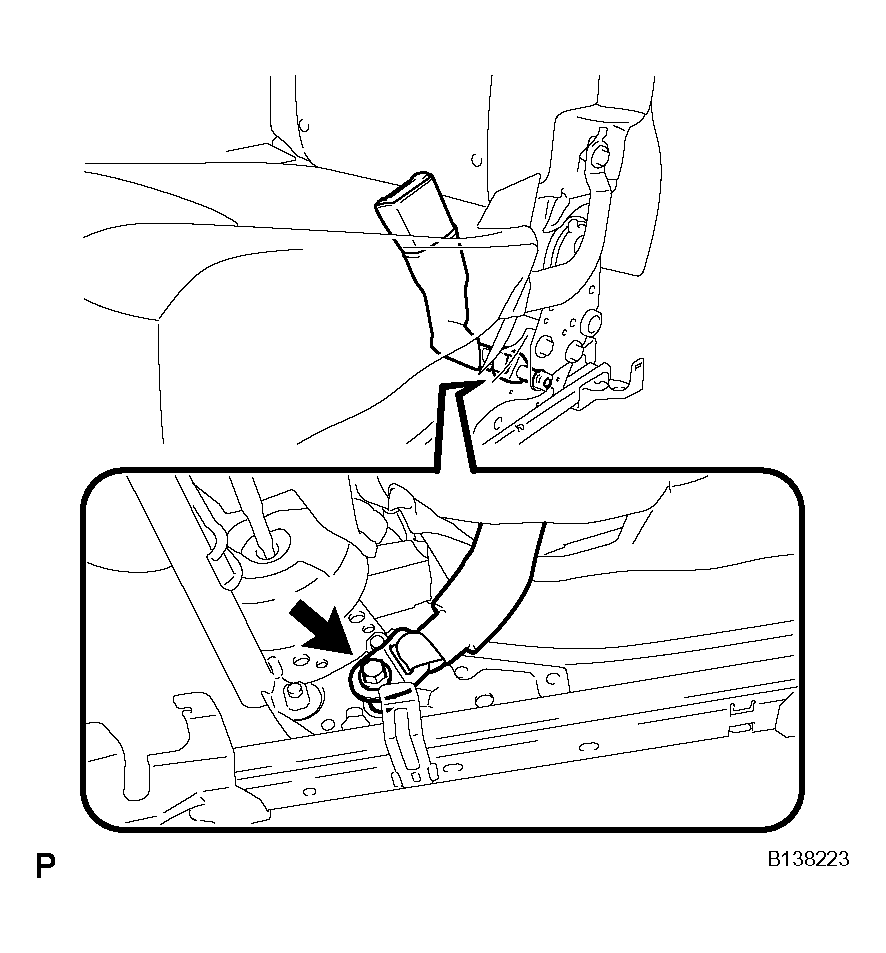 P

B138223