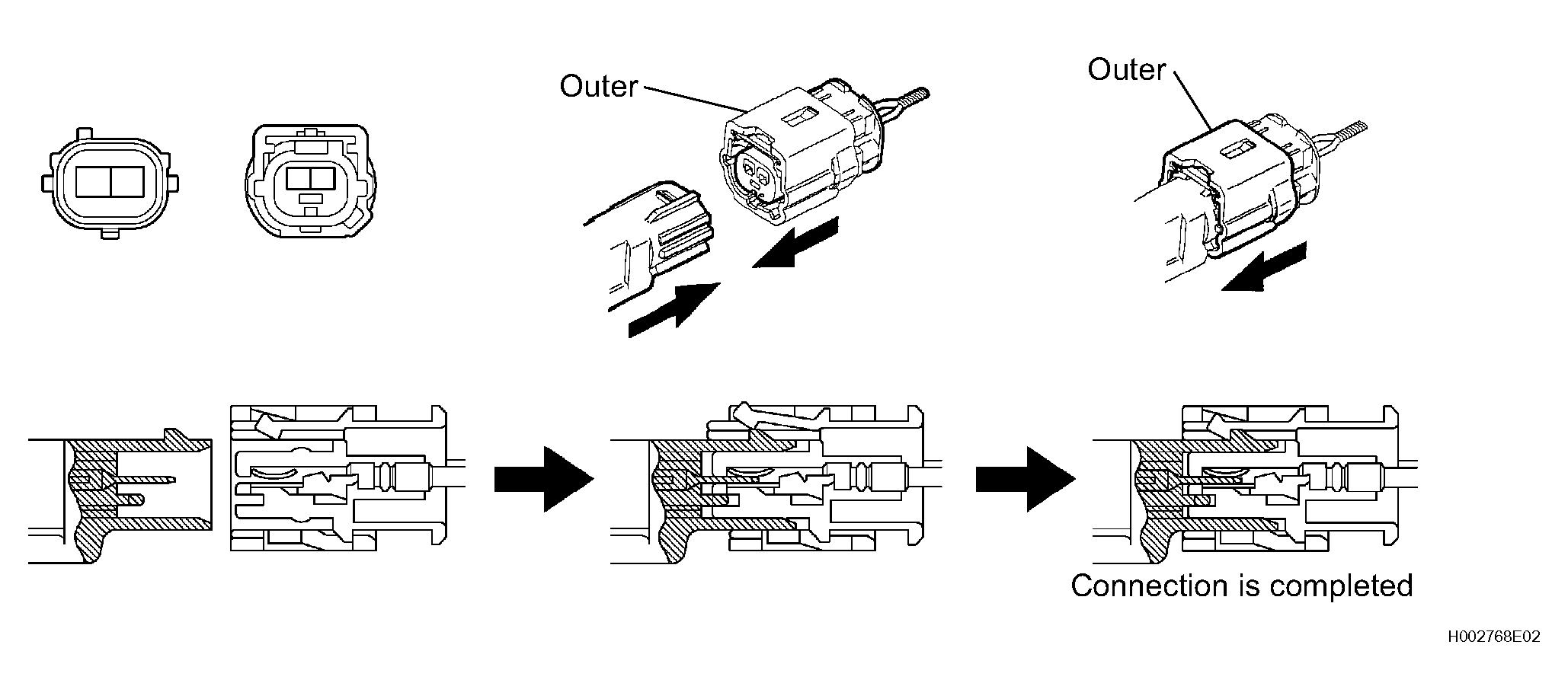 Outer

Outer

Connection is completed

H002768E02