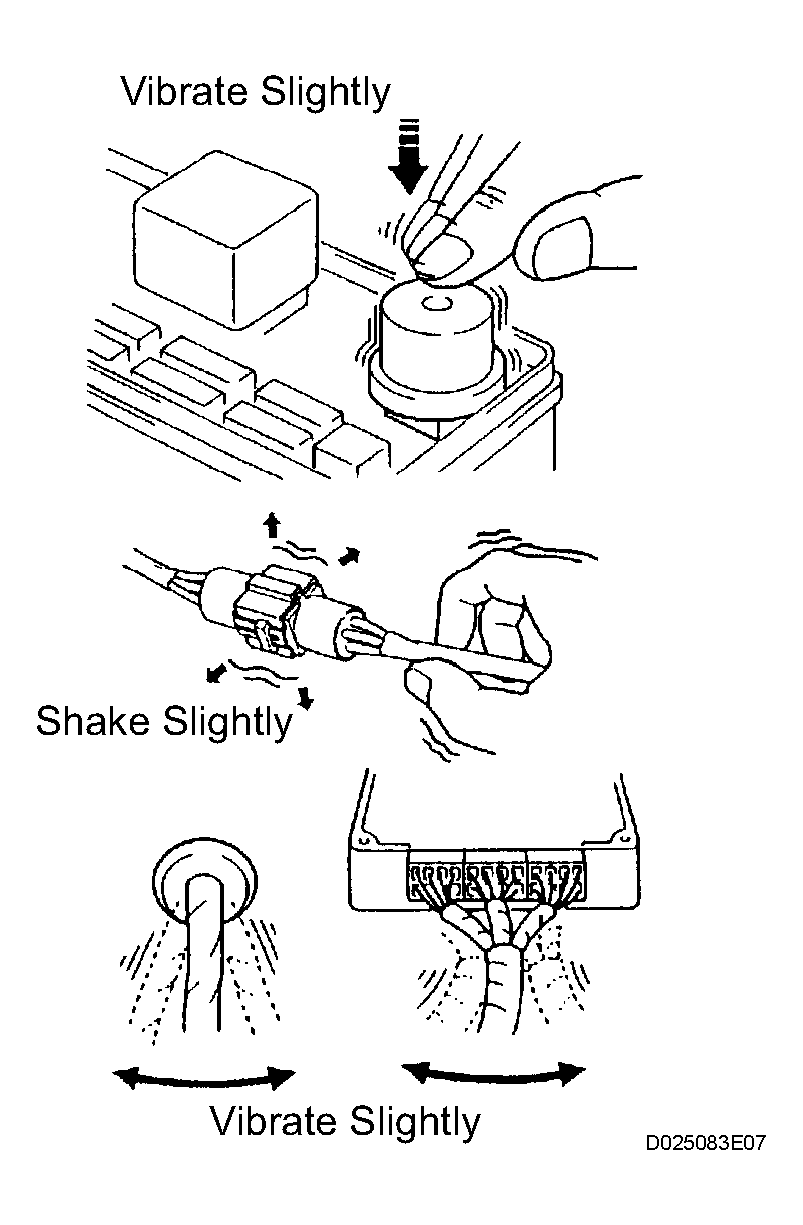 Vibrate Slightly

Shake Slightly

Vibrate Slightly

D025083E07