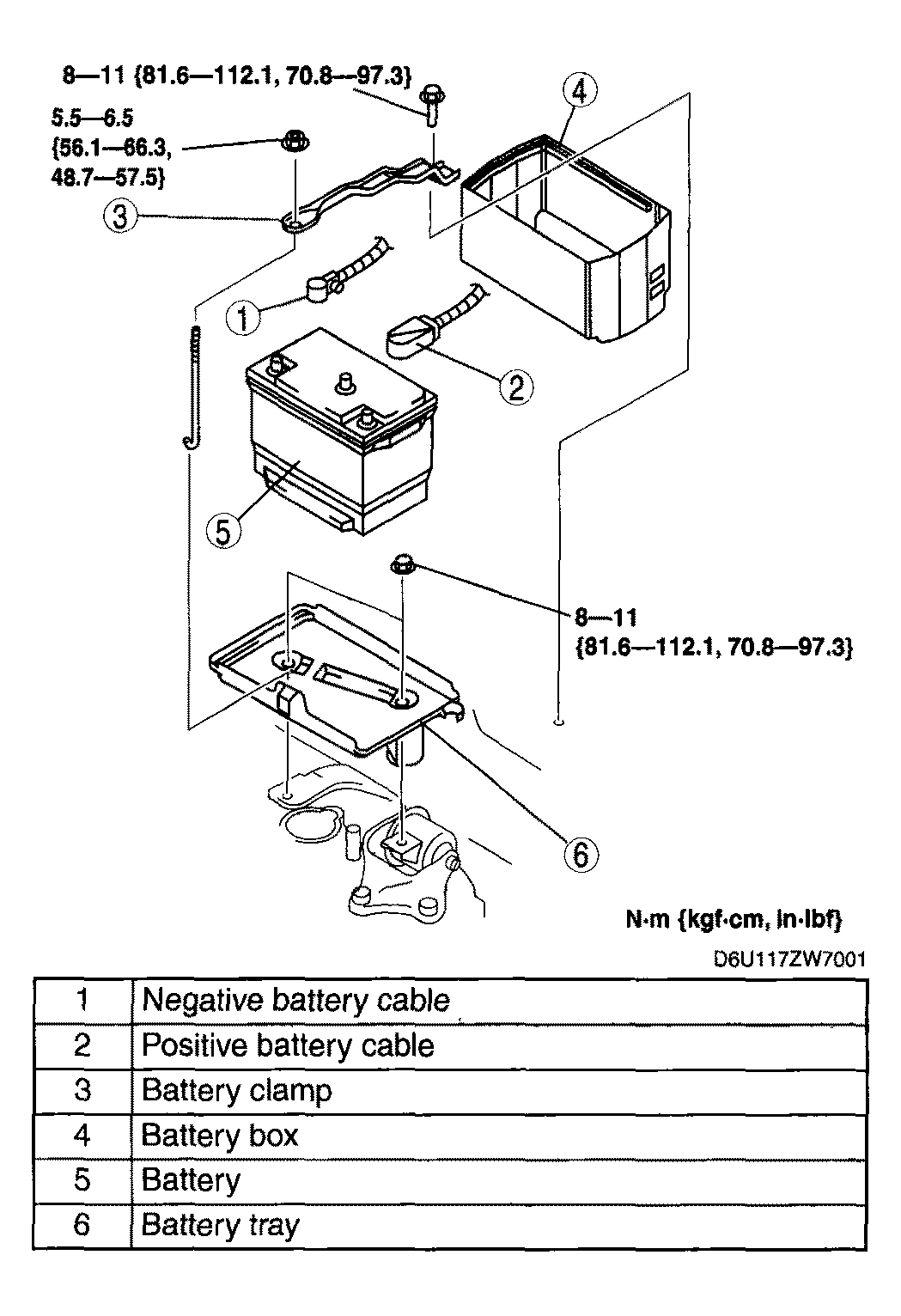 8—11 {81.6—112.1, 70.8—97.3}

5.5—6.5 {56.1—66.3, 48.7—57.5}

4

3

1

2

5

8—11 {81.6—112.1, 70.8—97.3}

6

N·m {kgf·cm, in·lbf}

D6U117ZW7001

| 1 | Negative battery cable |
|---|---|
| 2 | Positive battery cable |
| 3 | Battery clamp |
| 4 | Battery box |
| 5 | Battery |
| 6 | Battery tray |