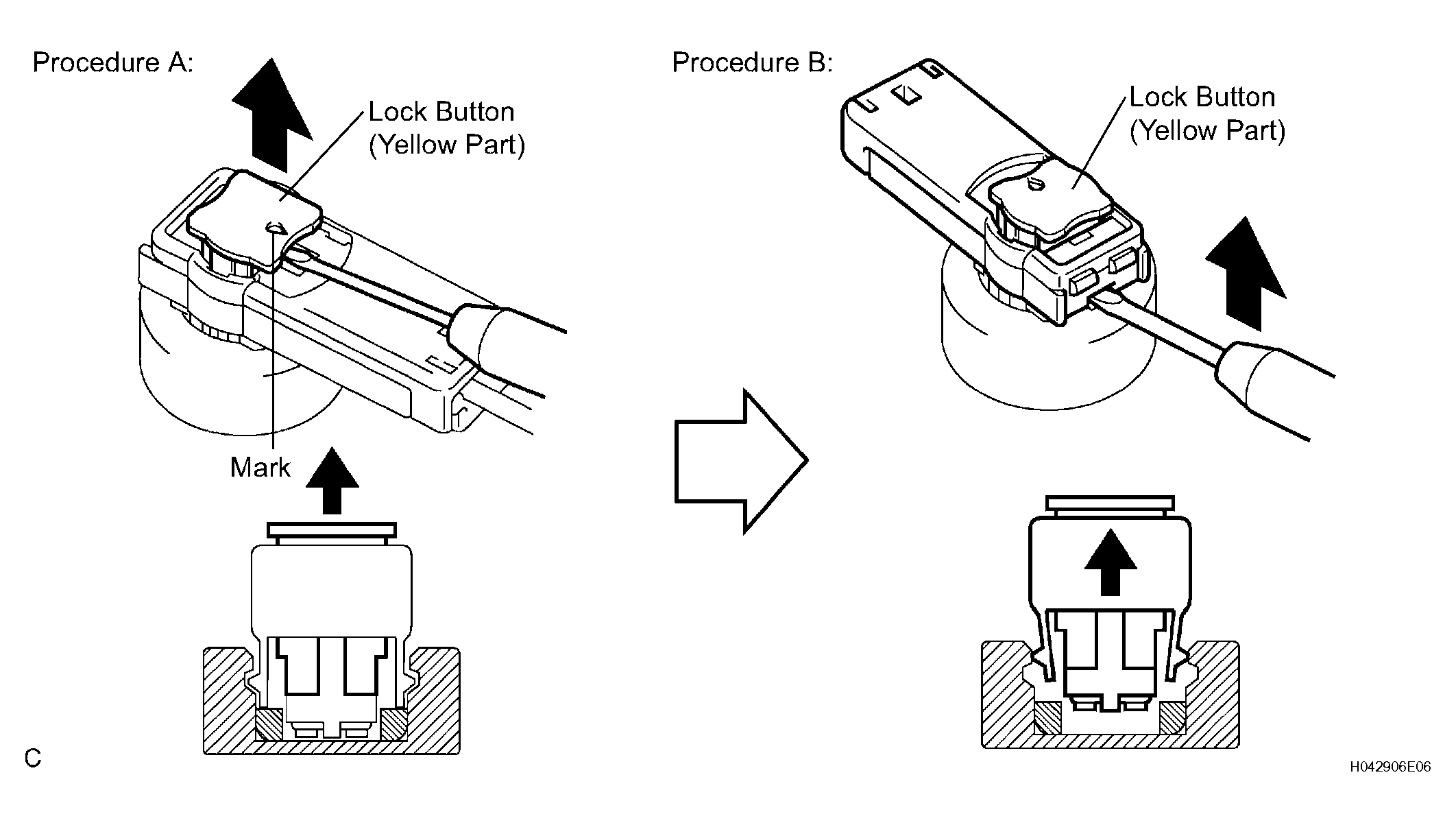 Procedure A:

Lock Button
(Yellow Part)

Mark

Procedure B:

Lock Button
(Yellow Part)

C

H042906E06