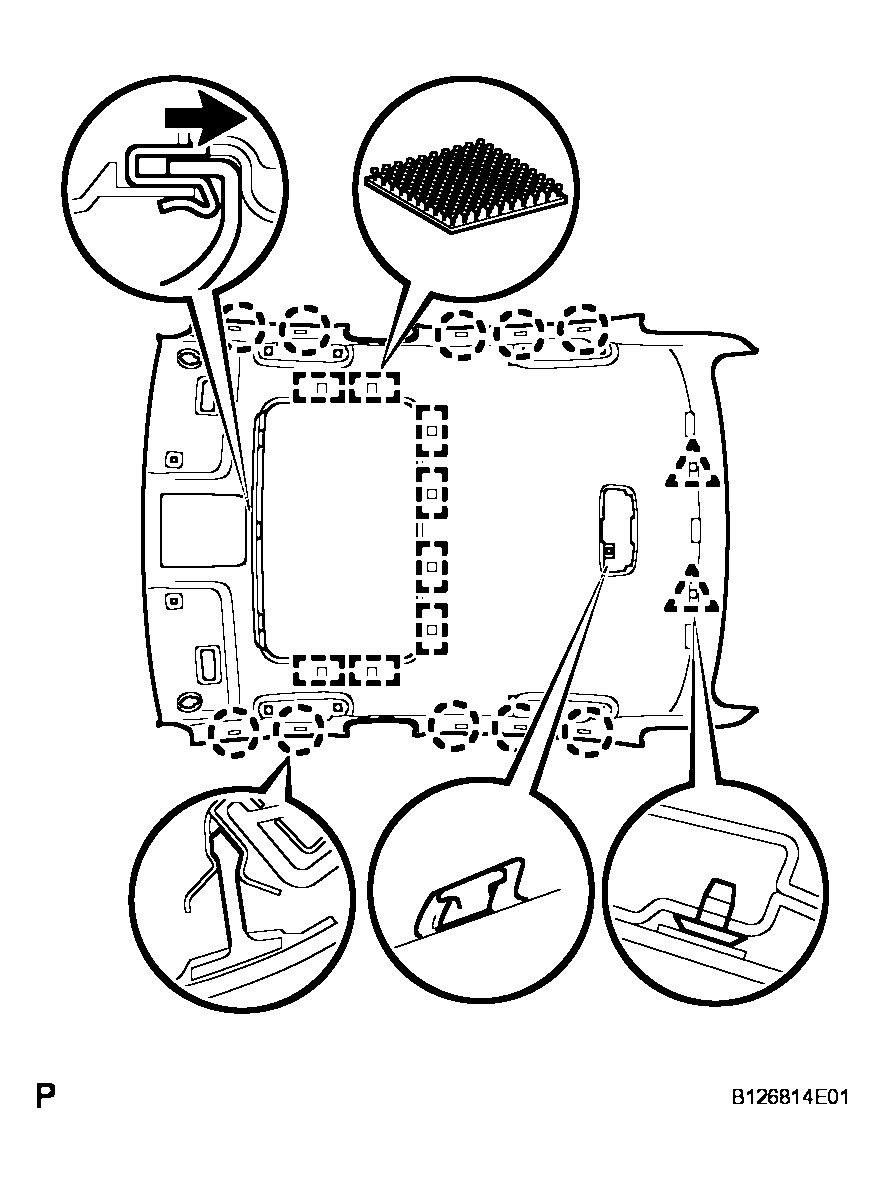 P

B126814E01