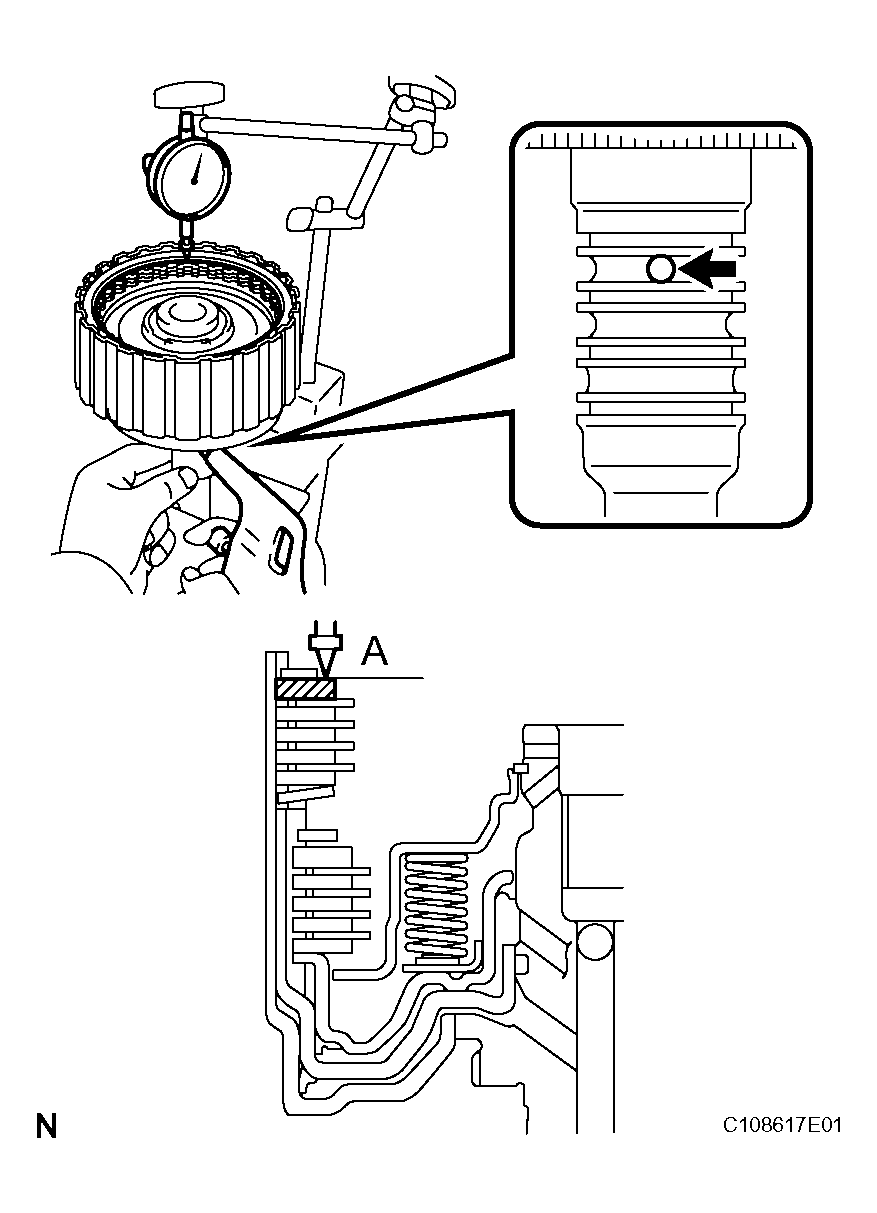 A

N

C108617E01