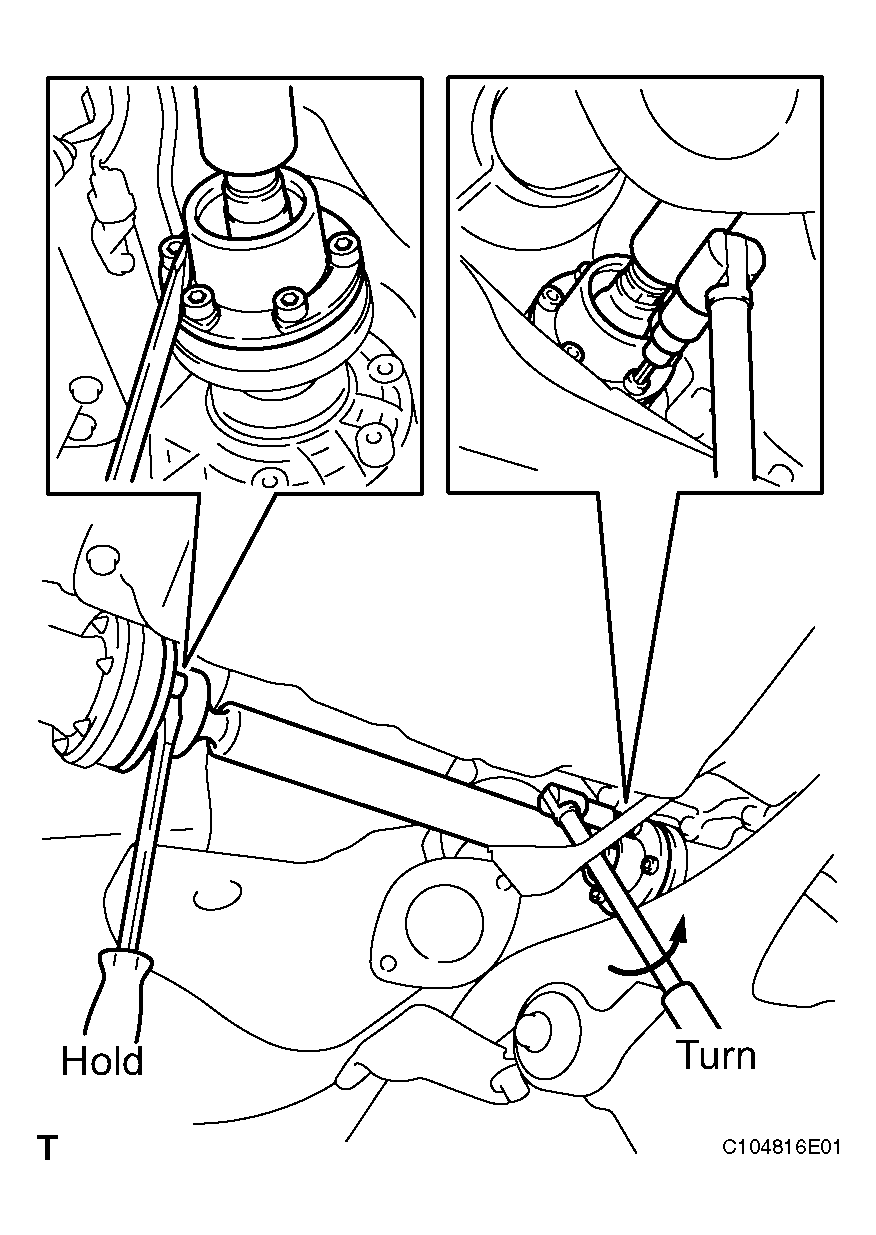 Hold

Turn

T

C104816E01