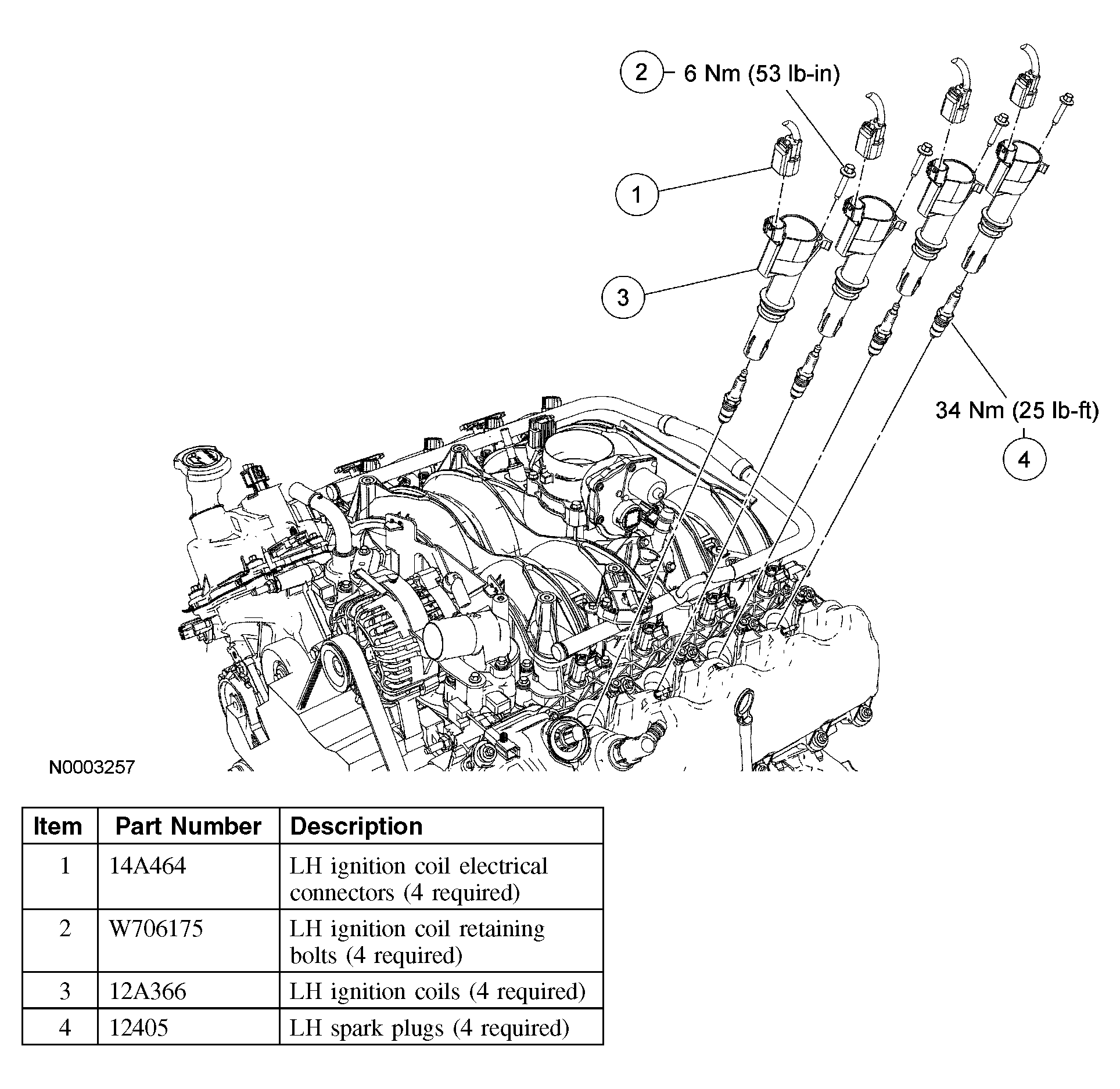 2 6 Nm (53 lb-in)

1

3

34 Nm (25 lb-ft)

4

N0003257

| Item | Part Number | Description |
|---|---|---|
| 1 | 14A464 | LH ignition coil electrical connectors (4 required) |
| 2 | W706175 | LH ignition coil retaining bolts (4 required) |
| 3 | 12A366 | LH ignition coils (4 required) |
| 4 | 12405 | LH spark plugs (4 required) |