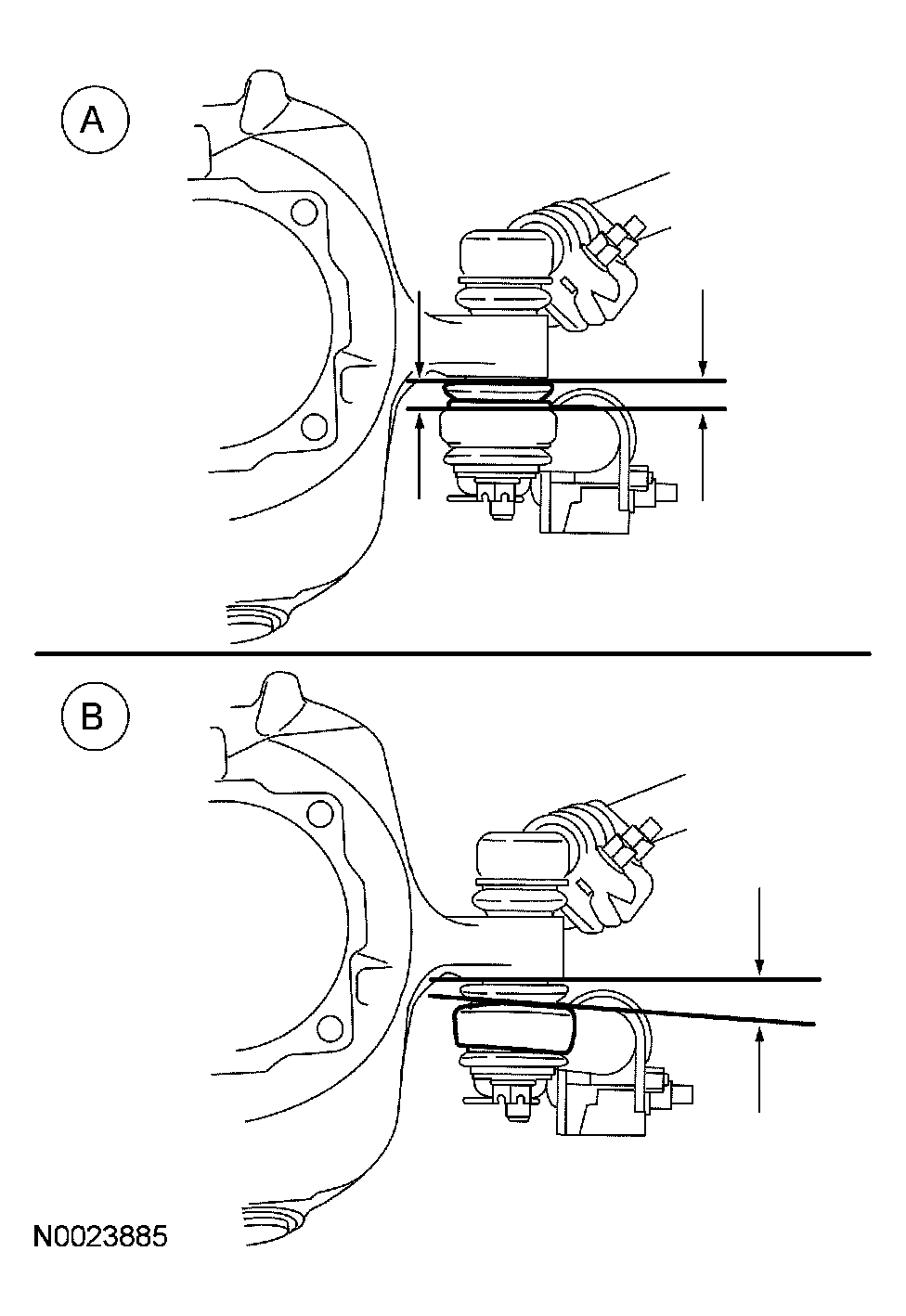 A

B

N0023885