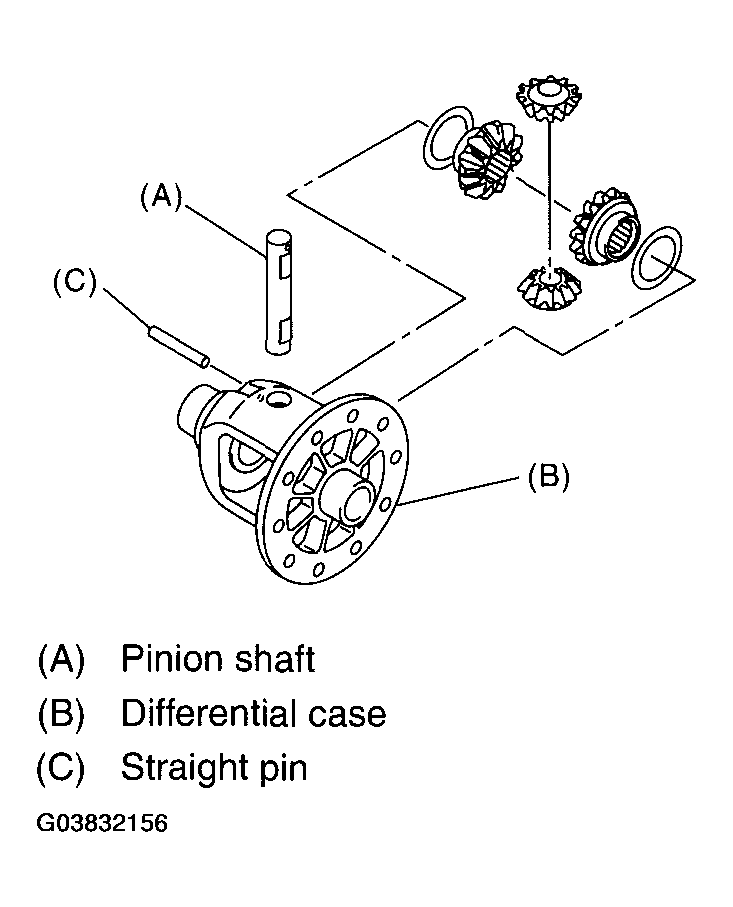 (A)

(C)

(B)

(A) Pinion shaft
(B) Differential case
(C) Straight pin

G03832156