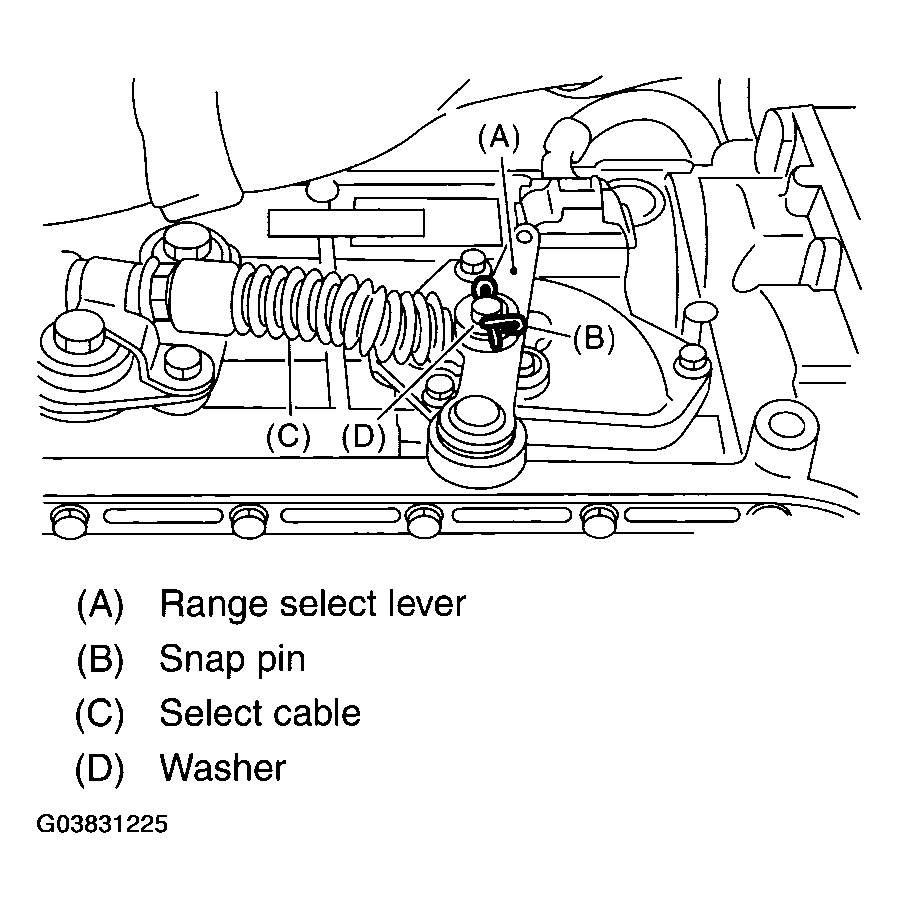 (A)

(B)

(C)

(D)

(A) Range select lever
(B) Snap pin
(C) Select cable
(D) Washer

G03831225