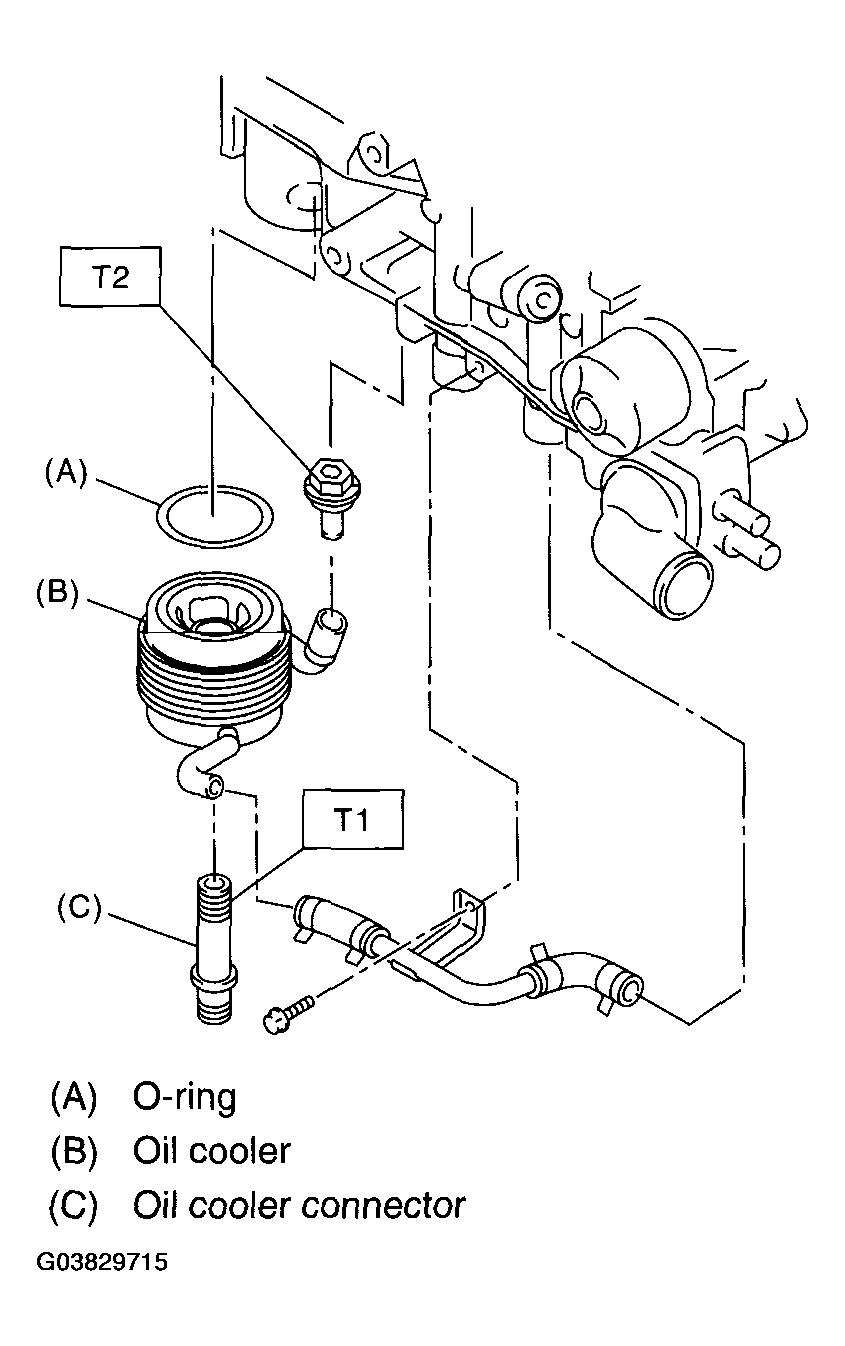 T2

(A)

(B)

T1

(C)

(A) O-ring
(B) Oil cooler
(C) Oil cooler connector

G03829715