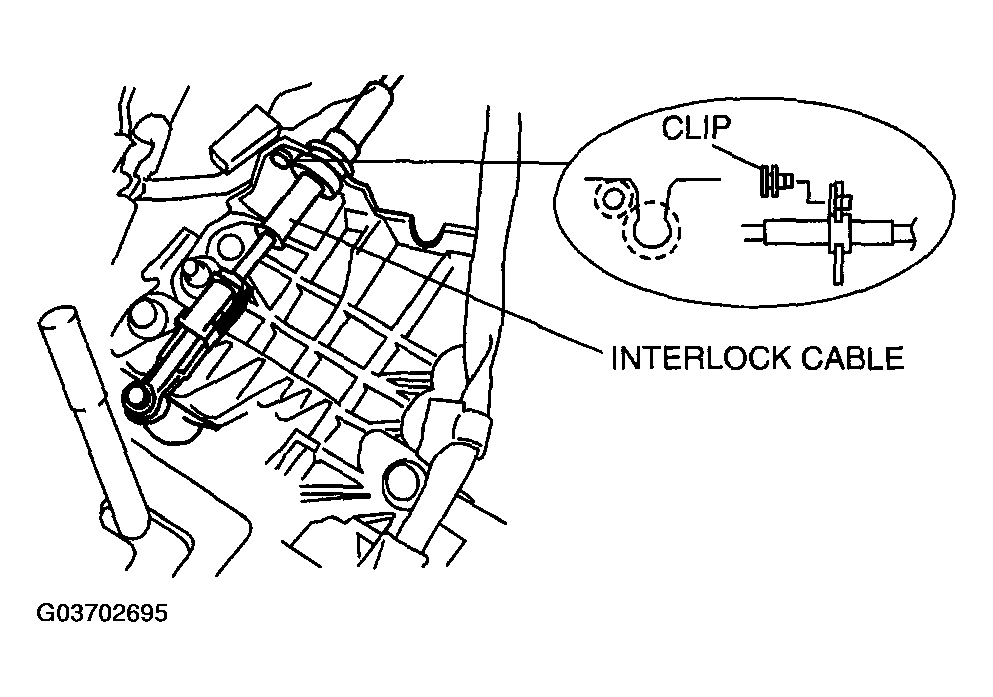 CLIP

INTERLOCK CABLE

G03702695