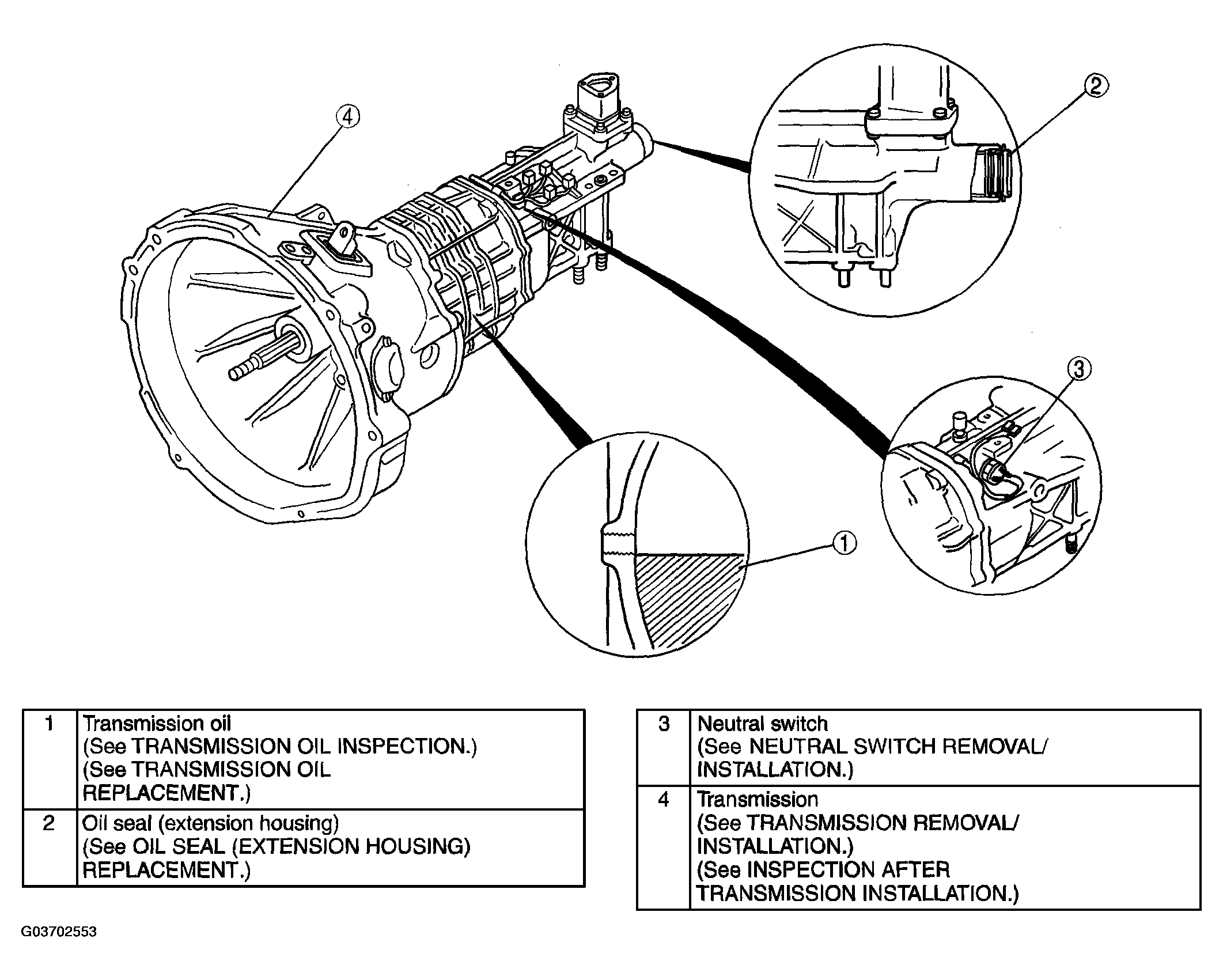 4

2

3

1

| 1 | Transmission oil (See TRANSMISSION OIL INSPECTION.) (See TRANSMISSION OIL REPLACEMENT.) |
|---|---|
| 2 | Oil seal (extension housing) (See OIL SEAL (EXTENSION HOUSING) REPLACEMENT.) |

| 3 | Neutral switch (See NEUTRAL SWITCH REMOVAL/ INSTALLATION.) |
|---|---|
| 4 | Transmission (See TRANSMISSION REMOVAL/ INSTALLATION.) (See INSPECTION AFTER TRANSMISSION INSTALLATION.) |

G03702553