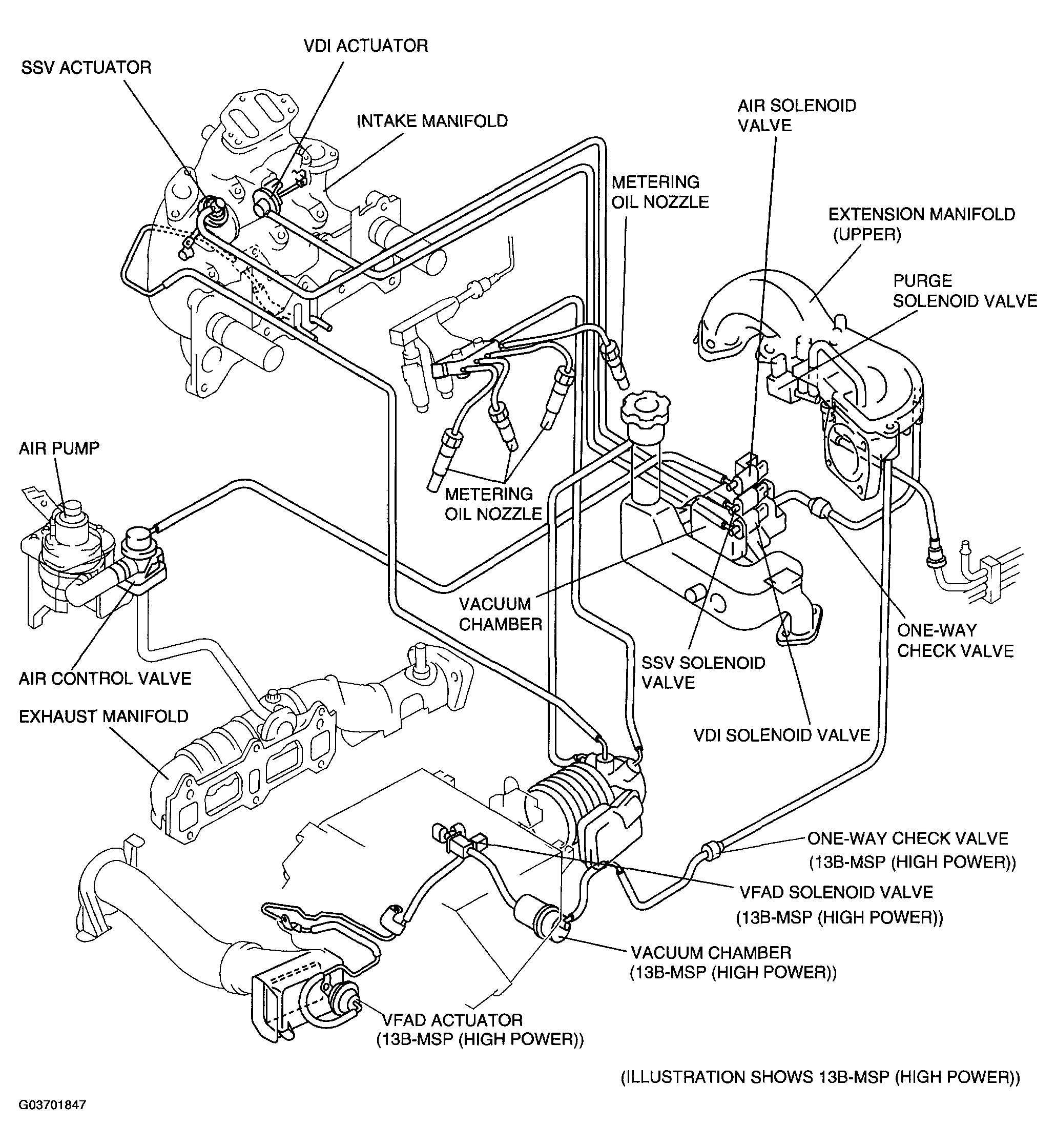 VDI ACTUATOR

SSV ACTUATOR

INTAKE MANIFOLD

AIR SOLENOID VALVE

METERING OIL NOZZLE

EXTENSION MANIFOLD (UPPER)

PURGE SOLENOID VALVE

AIR PUMP

METERING OIL NOZZLE

VACUUM CHAMBER

ONE-WAY CHECK VALVE

AIR CONTROL VALVE

SSV SOLENOID VALVE

EXHAUST MANIFOLD

VDI SOLENOID VALVE

ONE-WAY CHECK VALVE (13B-MSP (HIGH POWER))

VFAD SOLENOID VALVE (13B-MSP (HIGH POWER))

VACUUM CHAMBER (13B-MSP (HIGH POWER))

VFAD ACTUATOR (13B-MSP (HIGH POWER))

(ILLUSTRATION SHOWS 13B-MSP (HIGH POWER))

G03701847