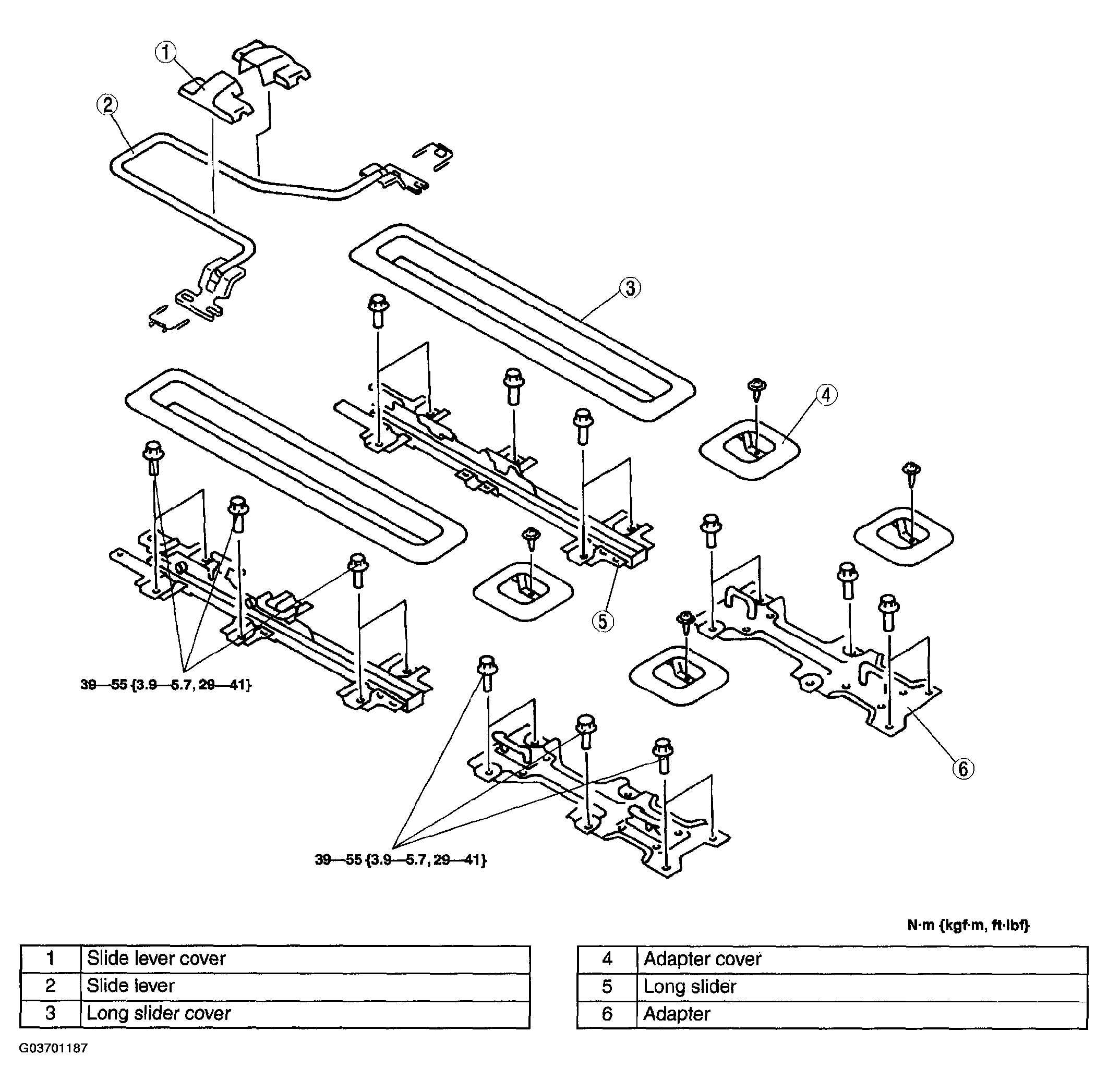 ①

②

③

④

⑤

⑥

39—55 {3.9—5.7, 29—41}

39—55 {3.9—5.7, 29—41}

N·m {kgf·m, ft·lbf}

| 1 | Slide lever cover |
|---|---|
| 2 | Slide lever |
| 3 | Long slider cover |

| 4 | Adapter cover |
|---|---|
| 5 | Long slider |
| 6 | Adapter |

G03701187