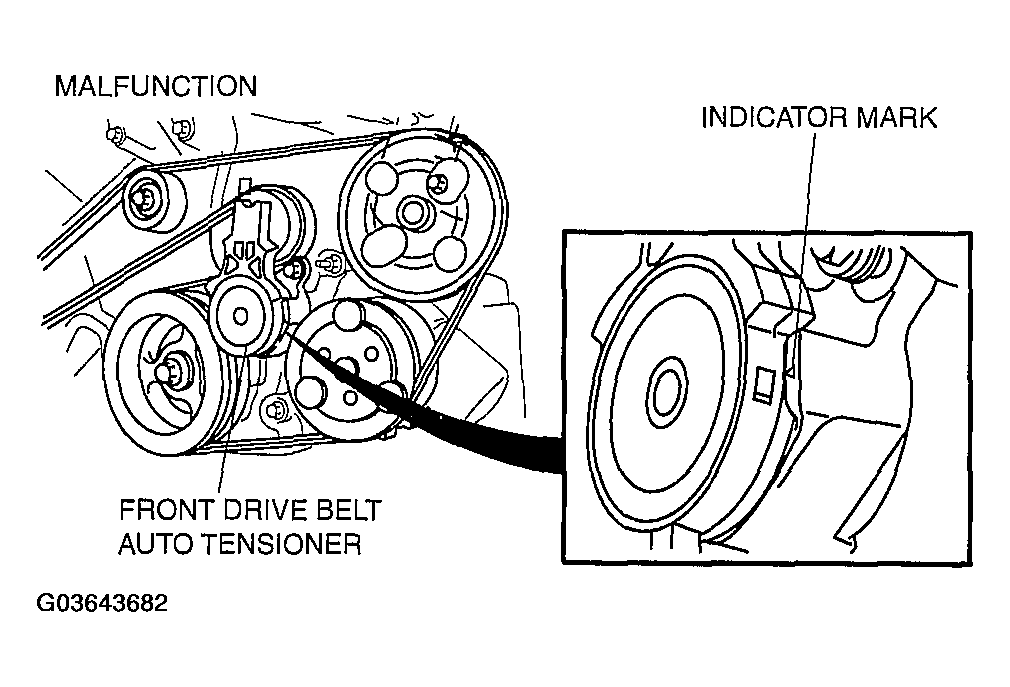 MALFUNCTION

INDICATOR MARK

FRONT DRIVE BELT AUTO TENSIONER

G03643682