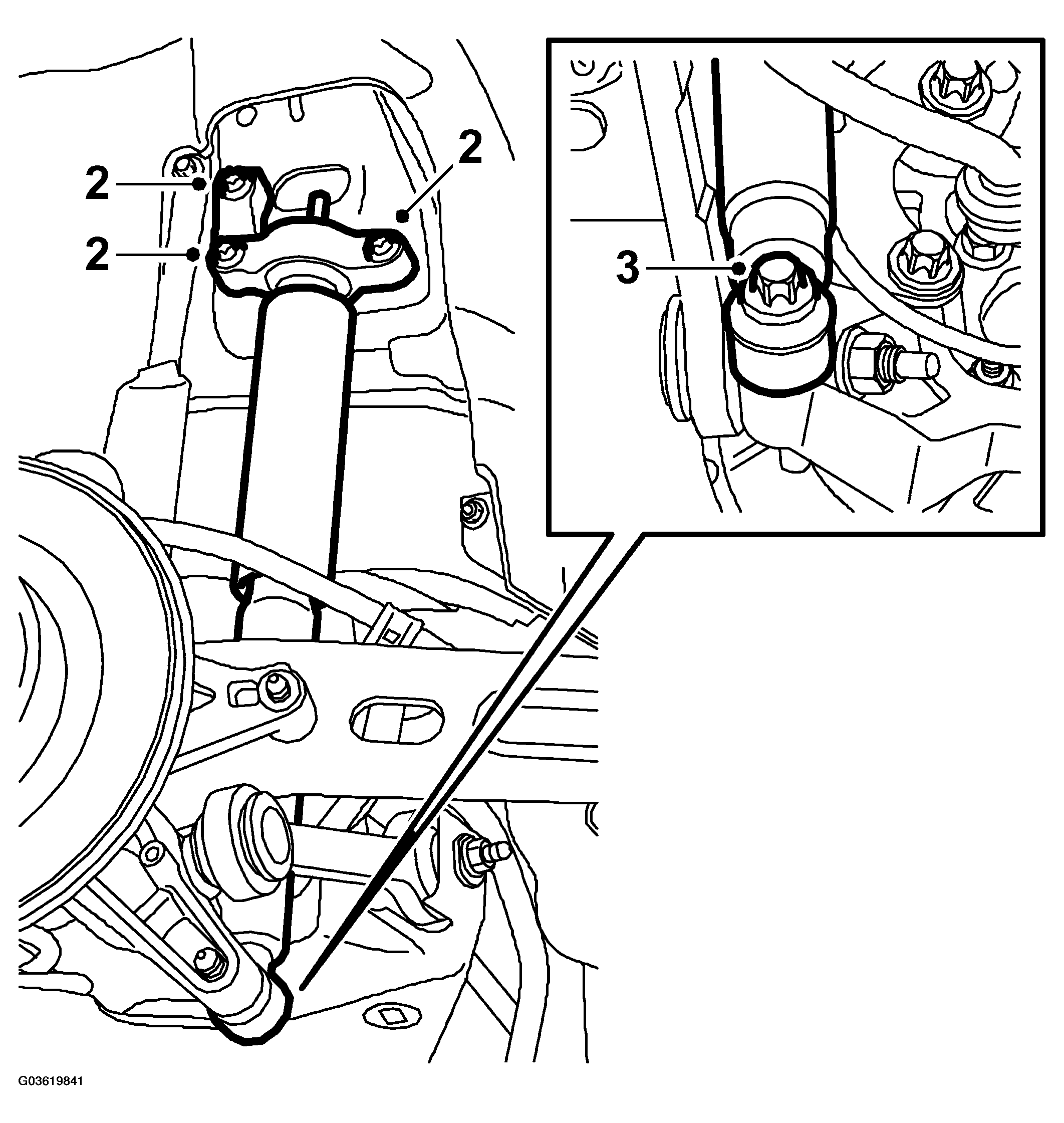 2
2
2
3
G03619841