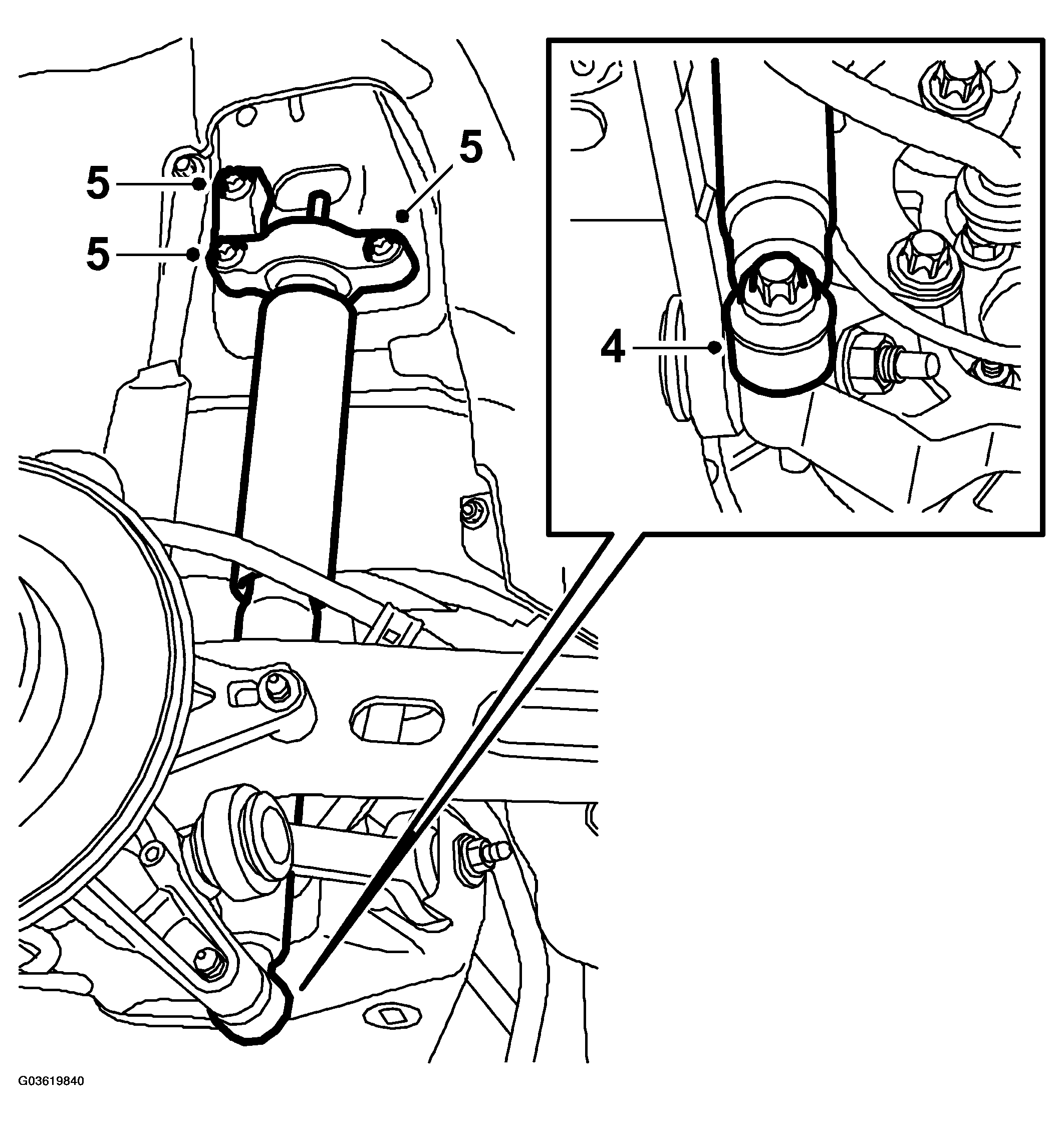 5
5
5
4
G03619840