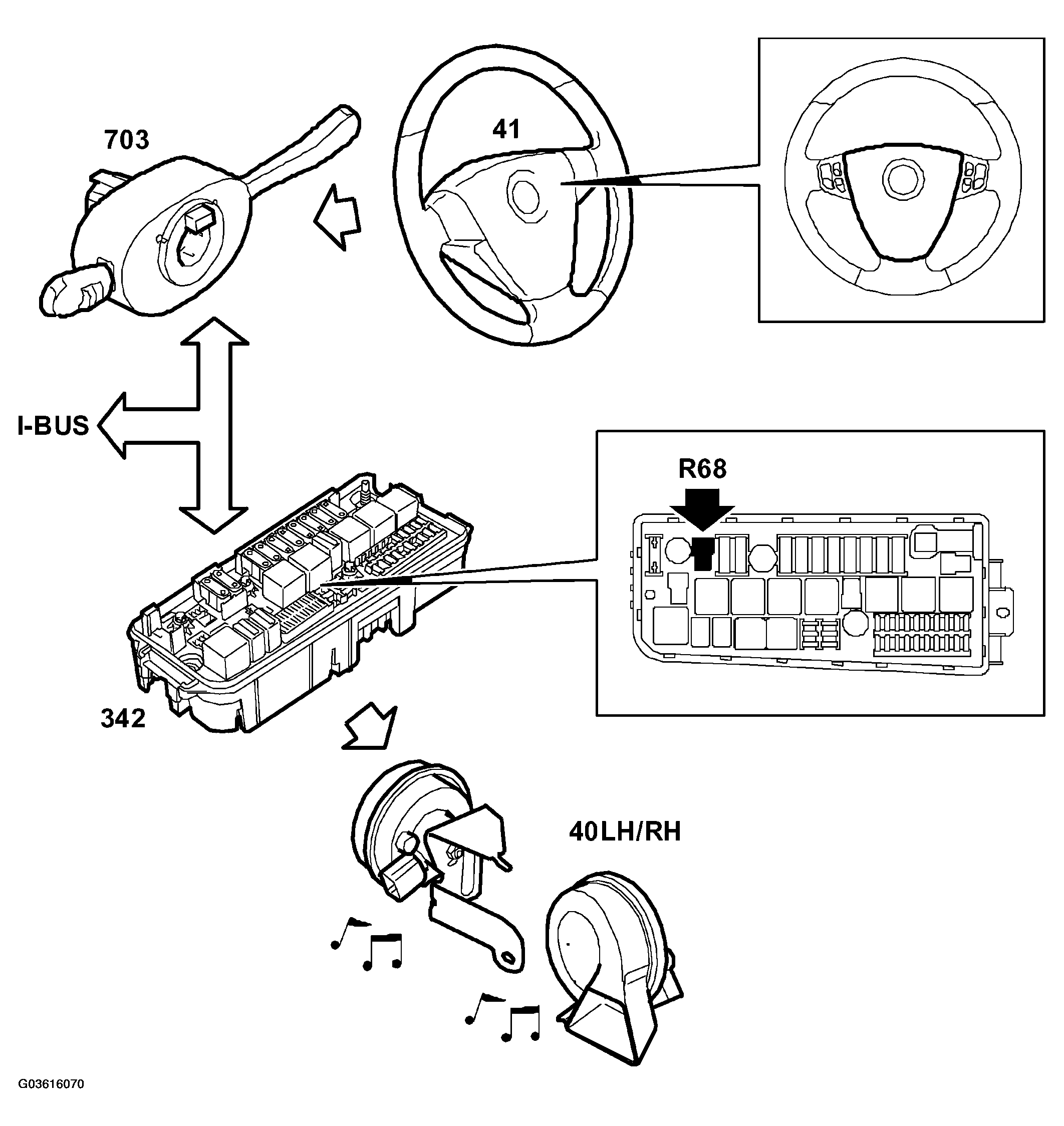 703

41

I-BUS

R68

342

40LH/RH

G03616070