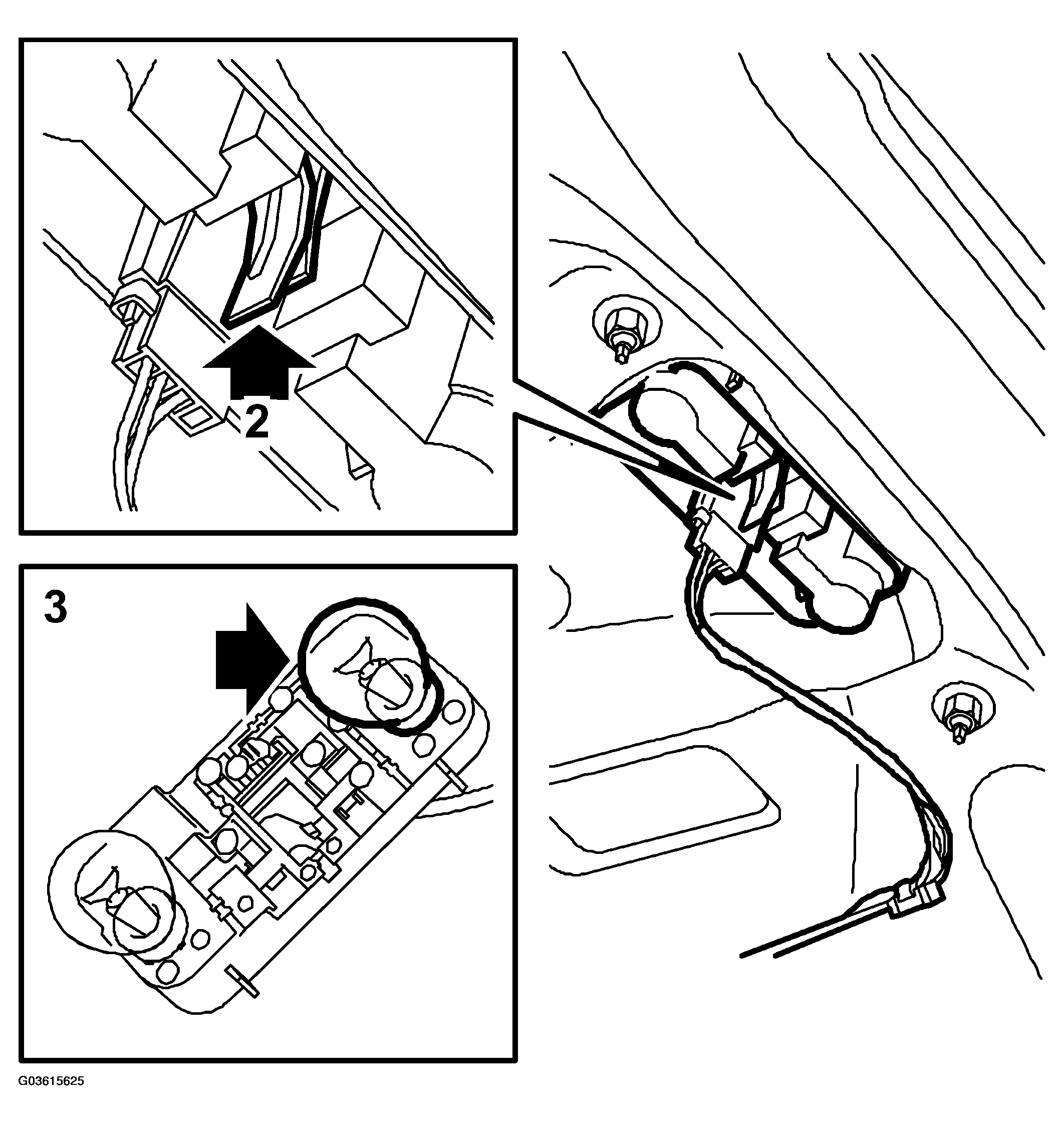 2

3

G03615625