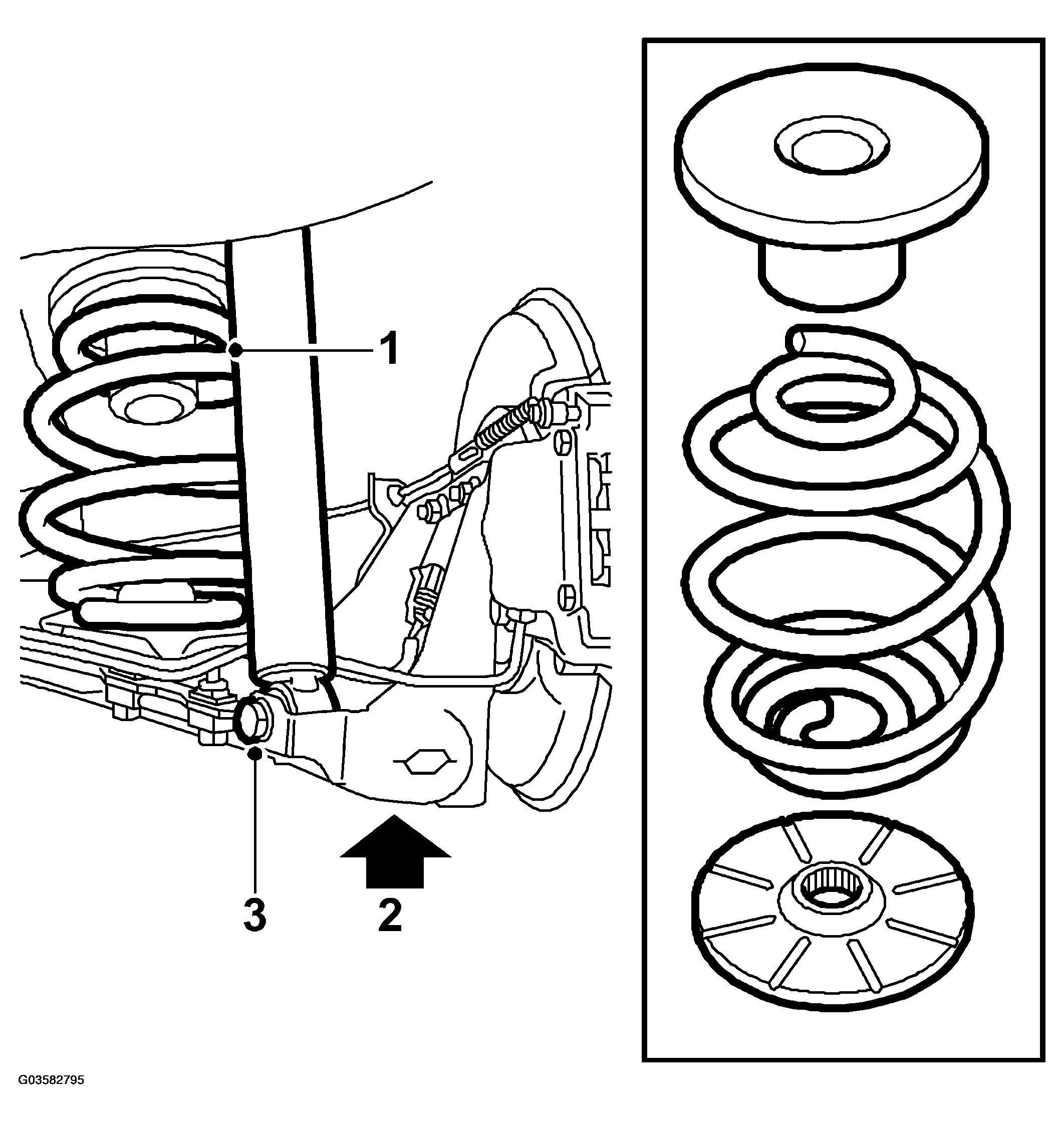 1
3
2
G03582795