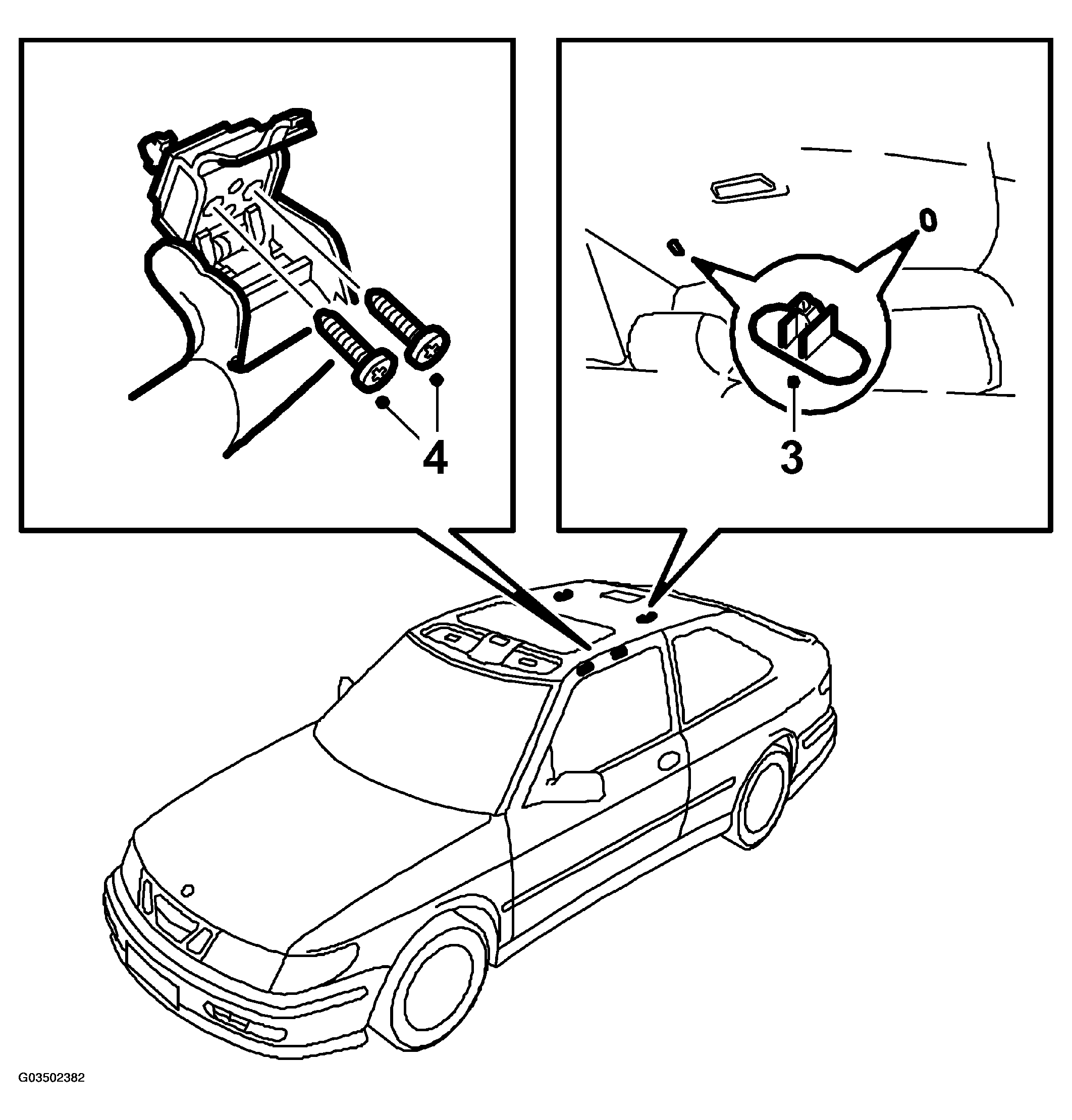 4

3

G03502382