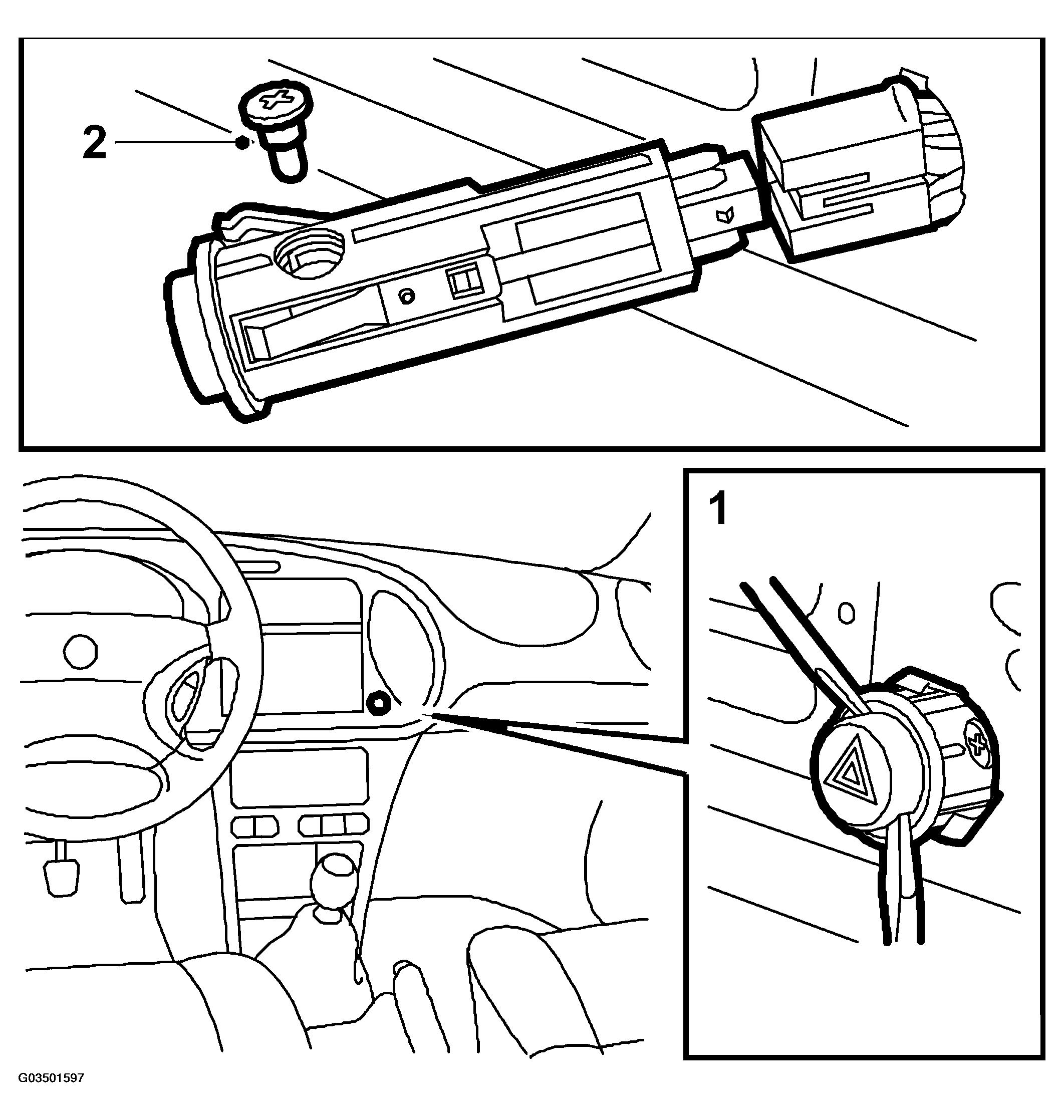 2

1

G03501597