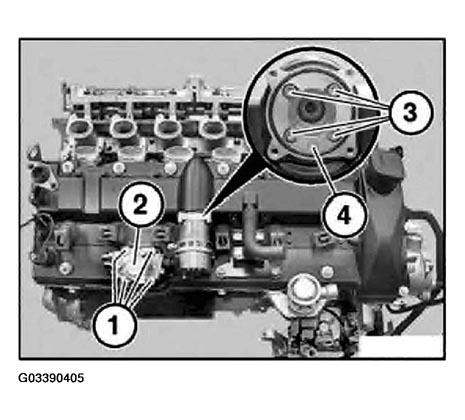 3
2
4
1
G03390405