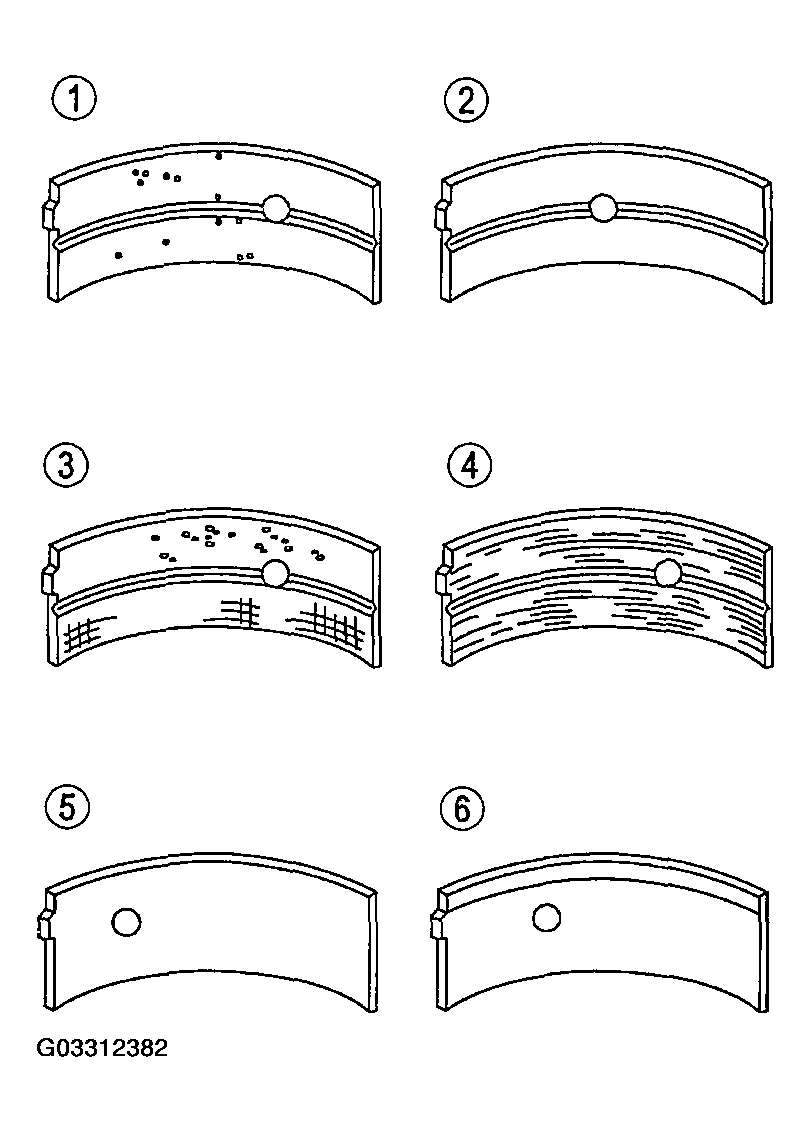 1
2
3
4
5
6
G03312382