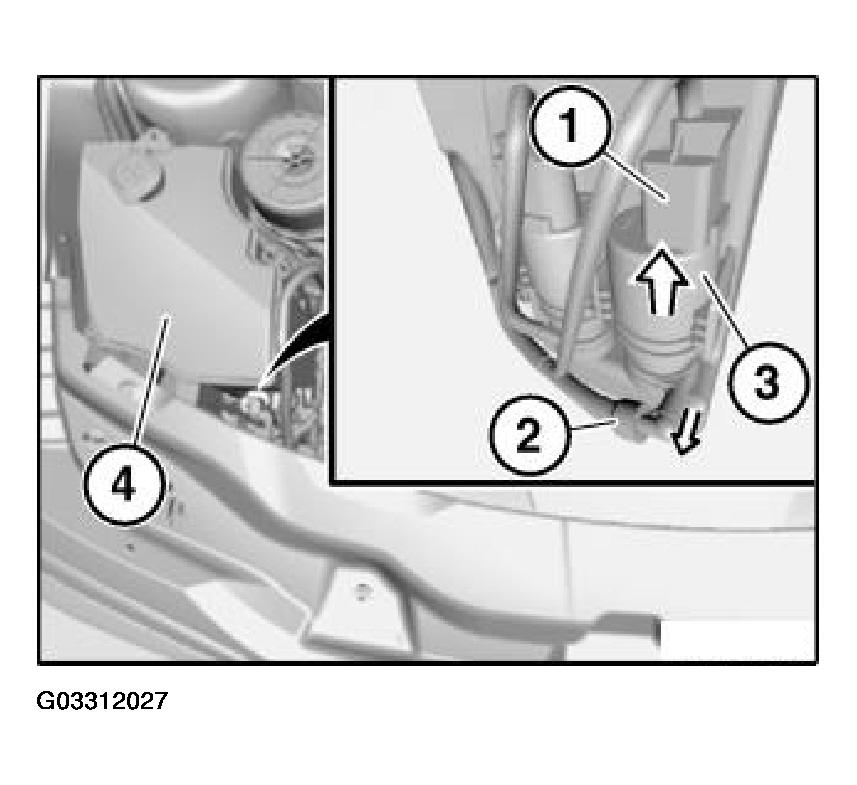 1
3
2
4
G03312027