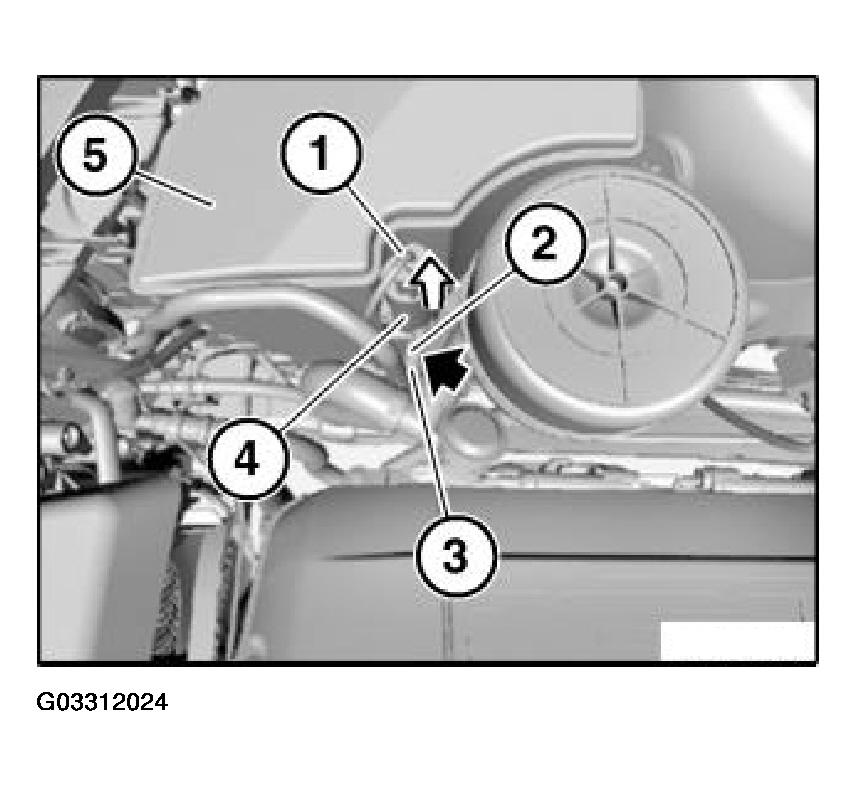 5
1
2
4
3
G03312024