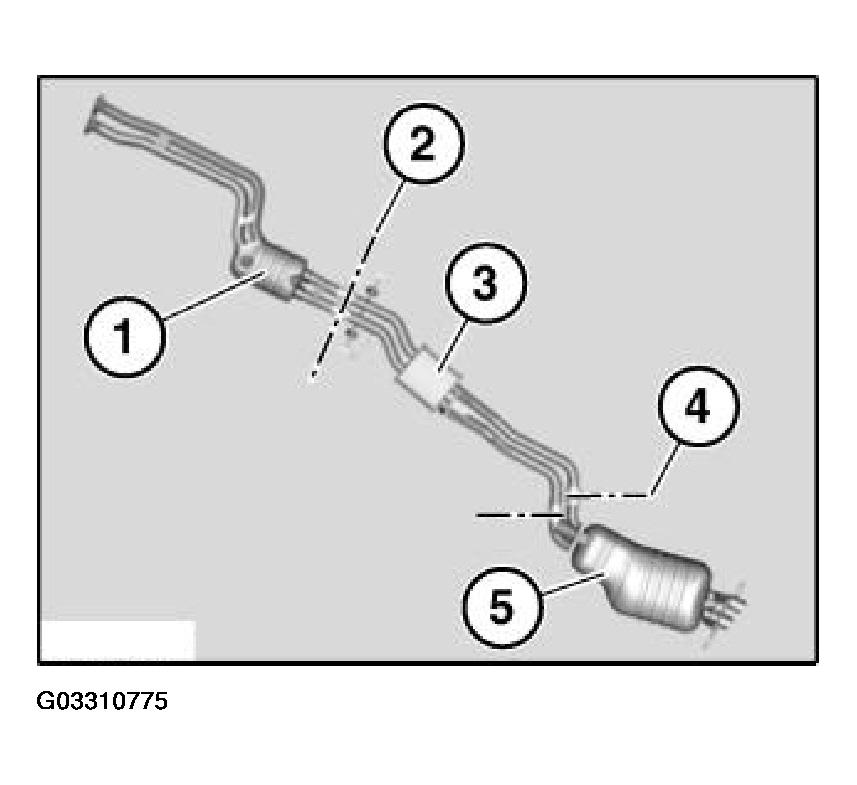 2
3
1
4
5
G03310775