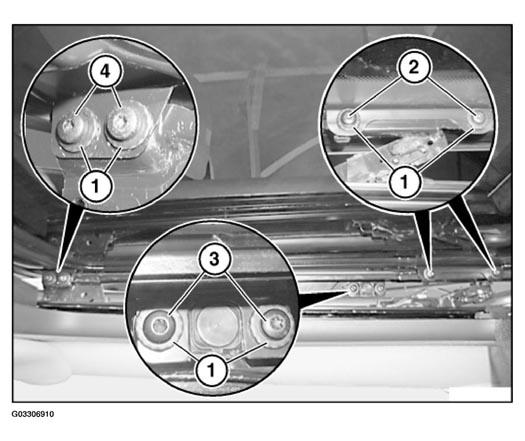 4
1
2
1
3
1
G03306910