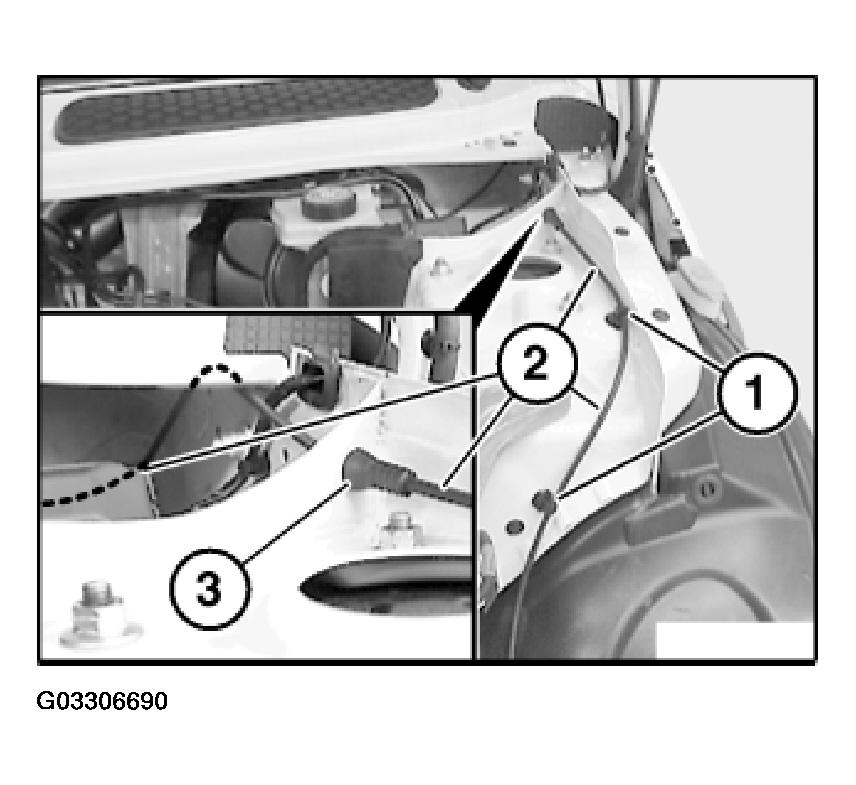 2

1

3

G03306690