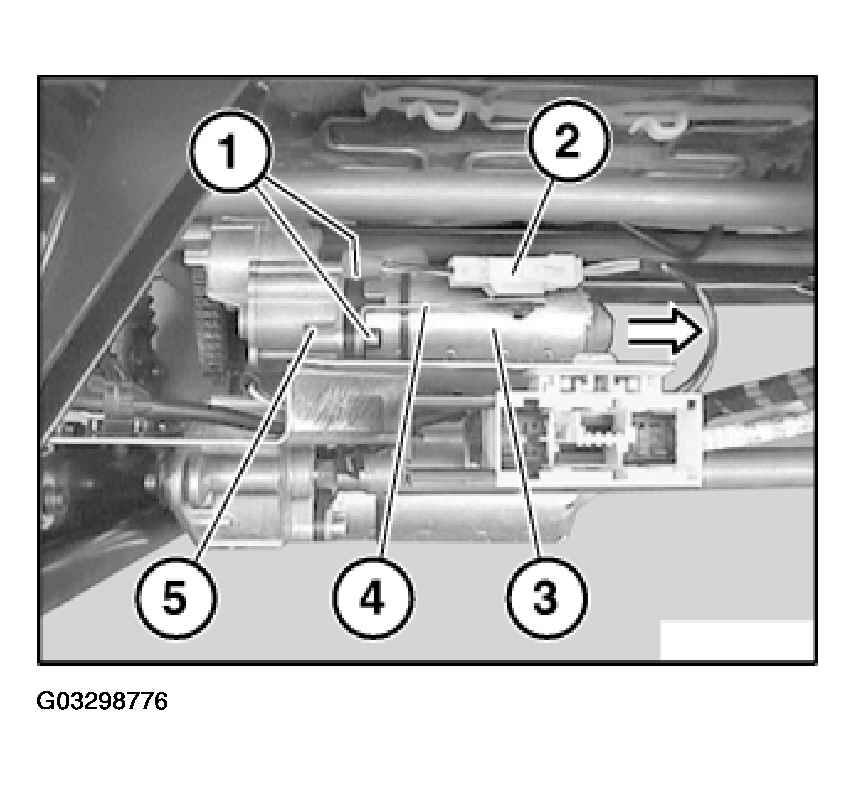 1
2
5
4
3
G03298776