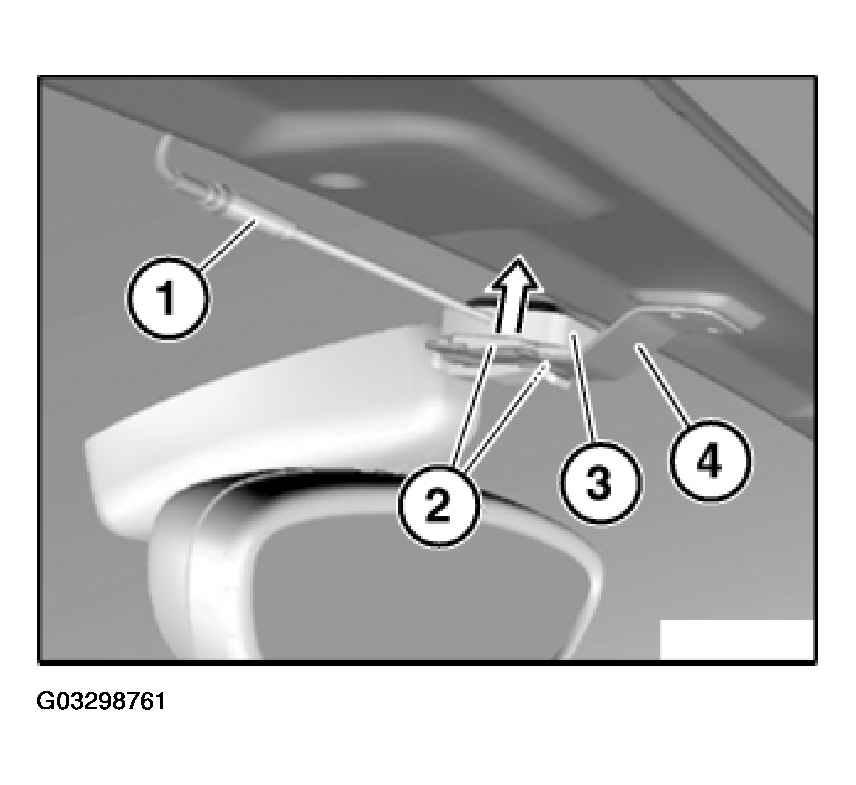 1
2
3
4
G03298761