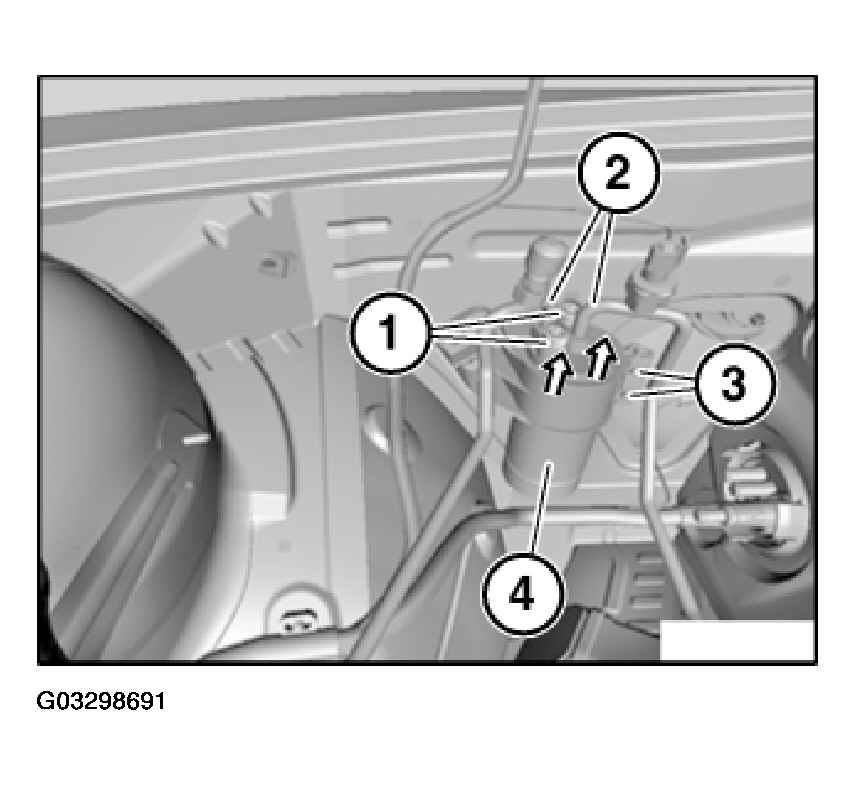 2
1
3
4
G03298691