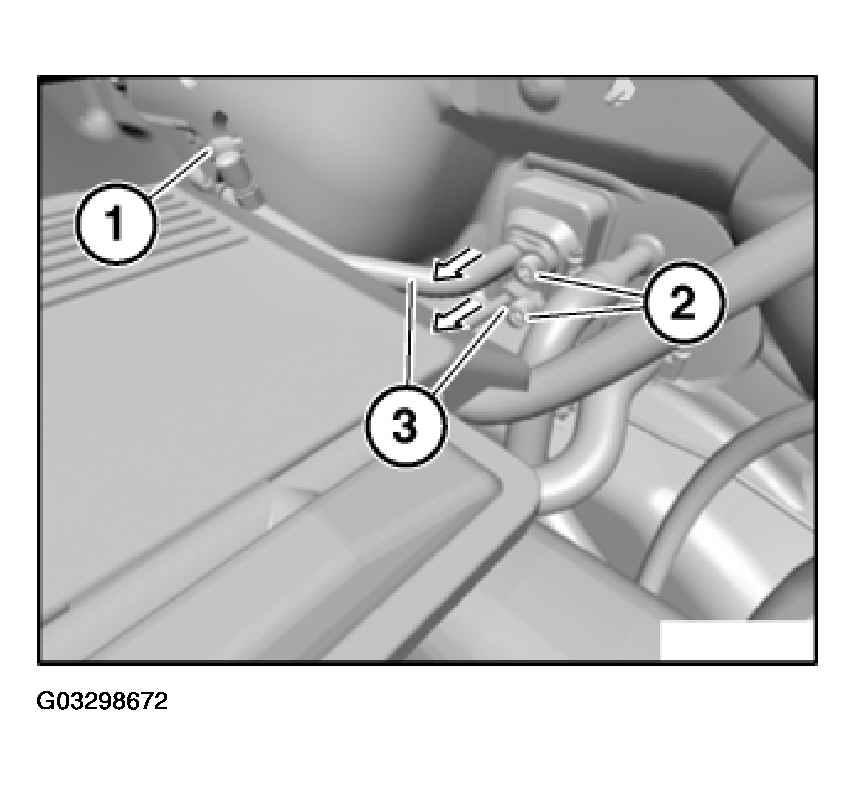 1
2
3
G03298672