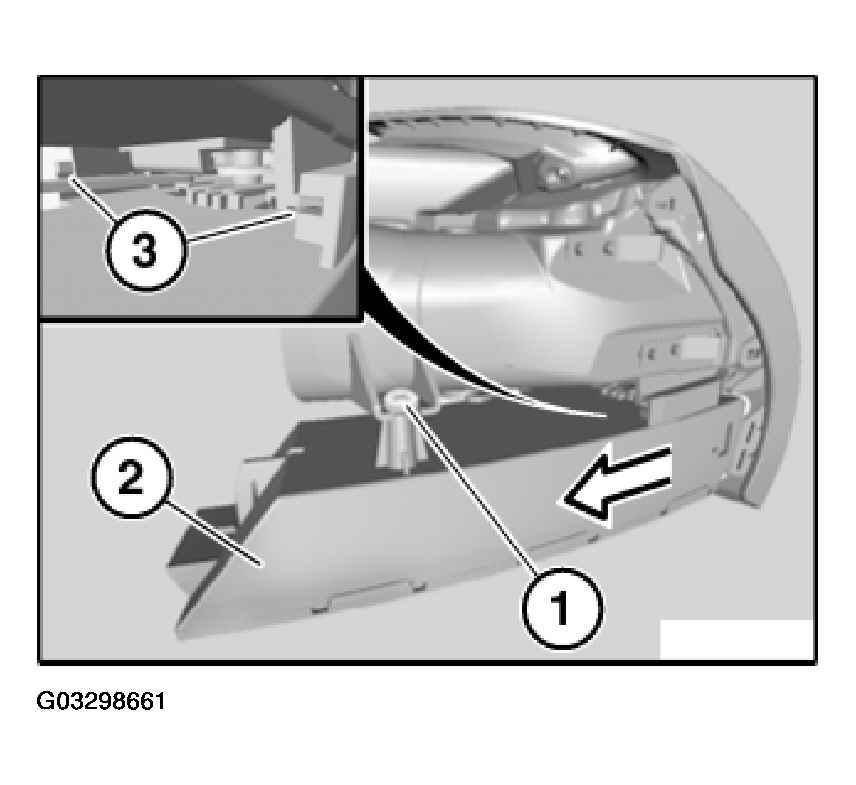 3

2

1

G03298661