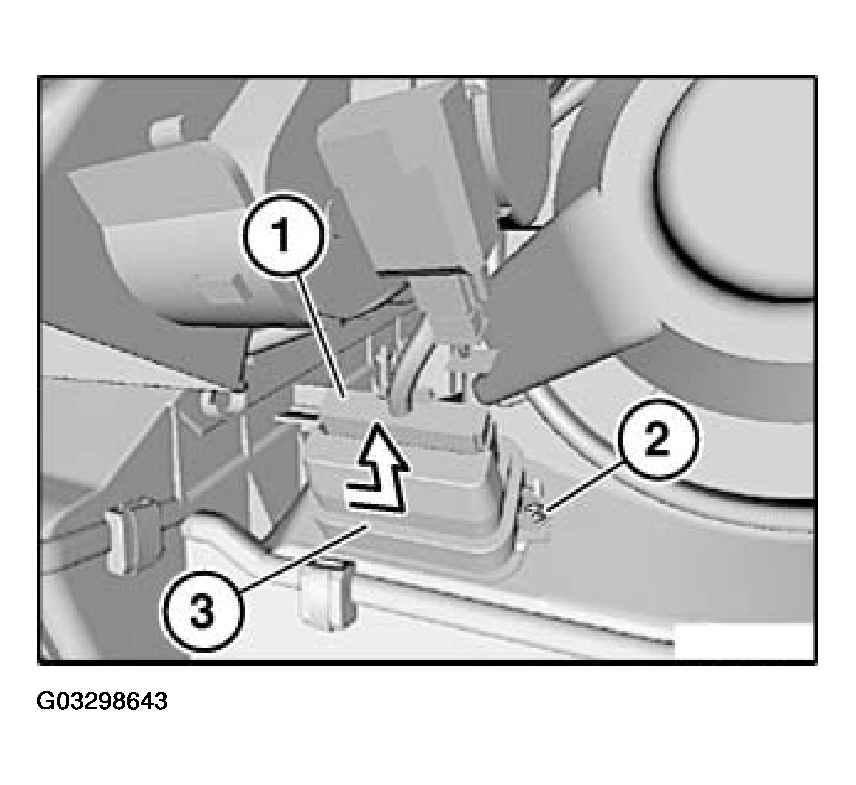 1
2
3
G03298643