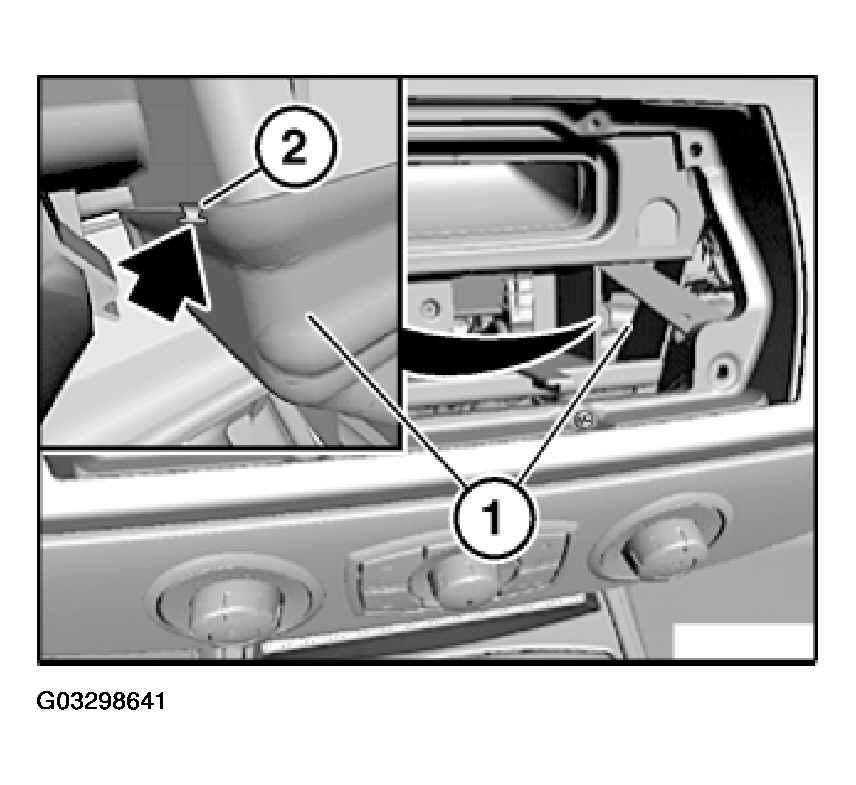 2

1

G03298641