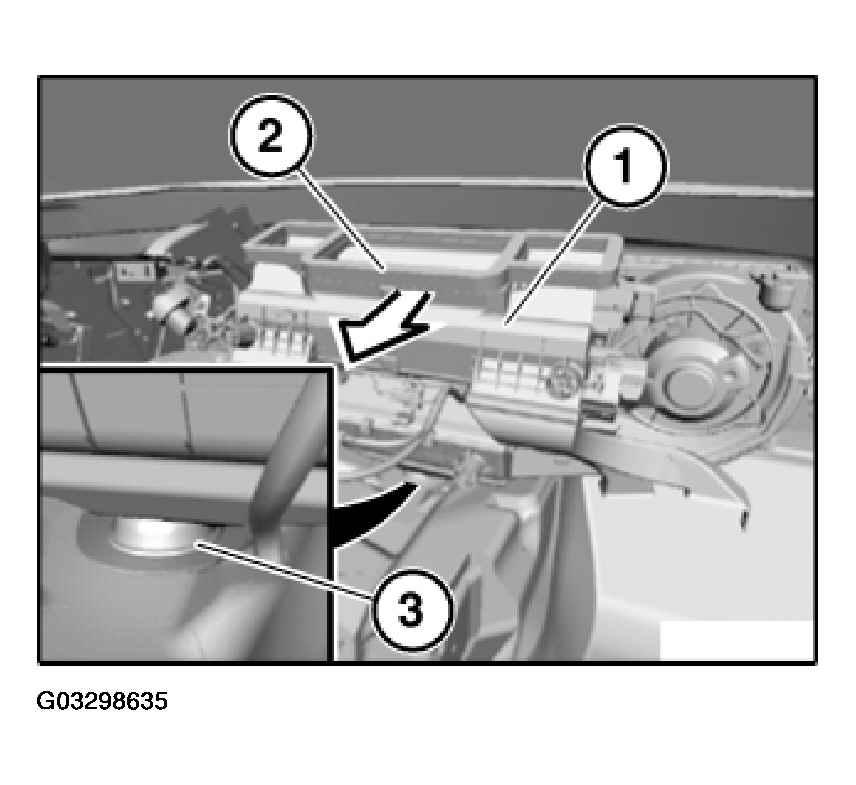 2
1
3
G03298635