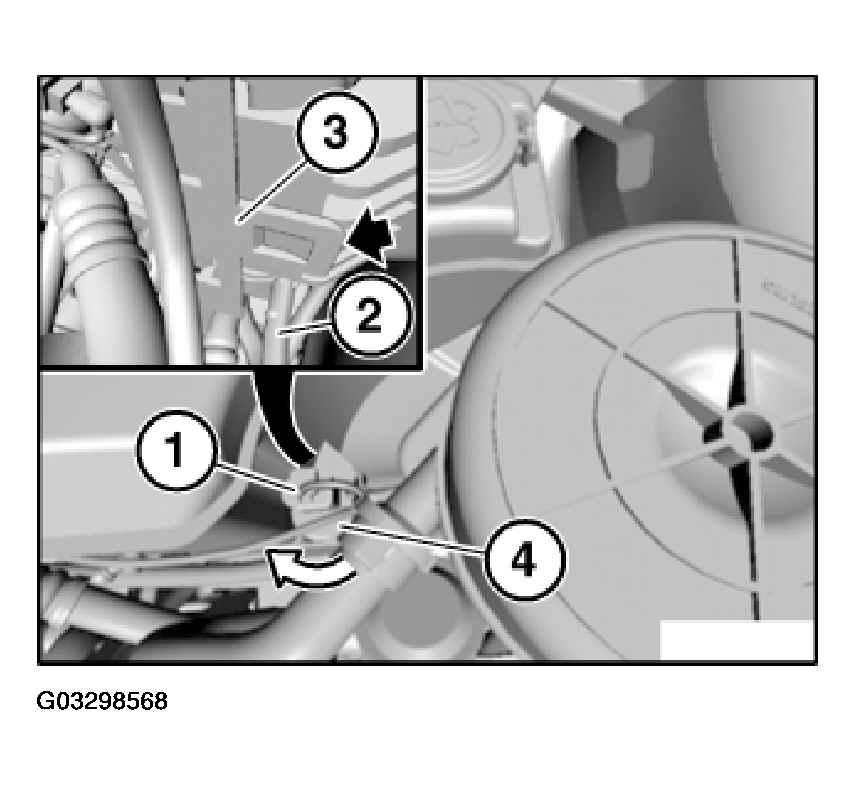 3
2
1
4
G03298568