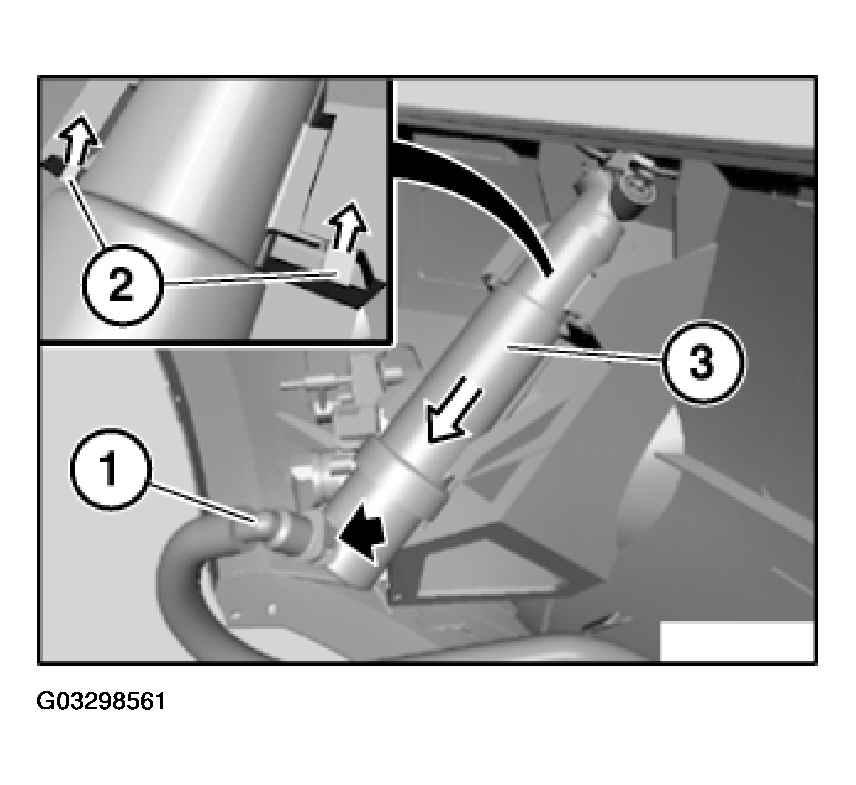 2

3

1

G03298561