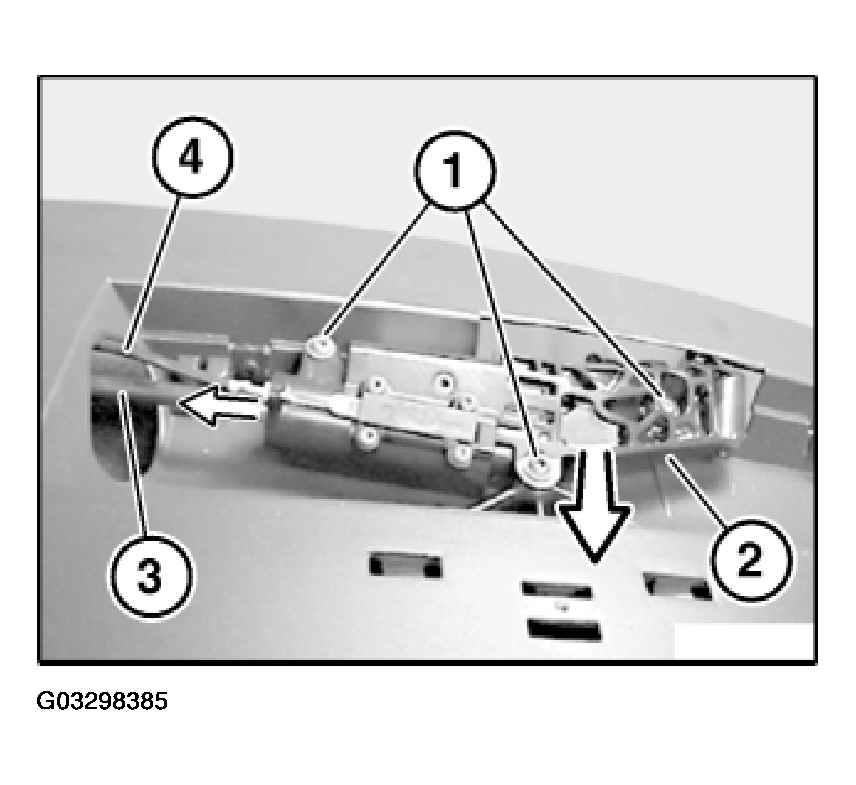 4
1
3
2
G03298385