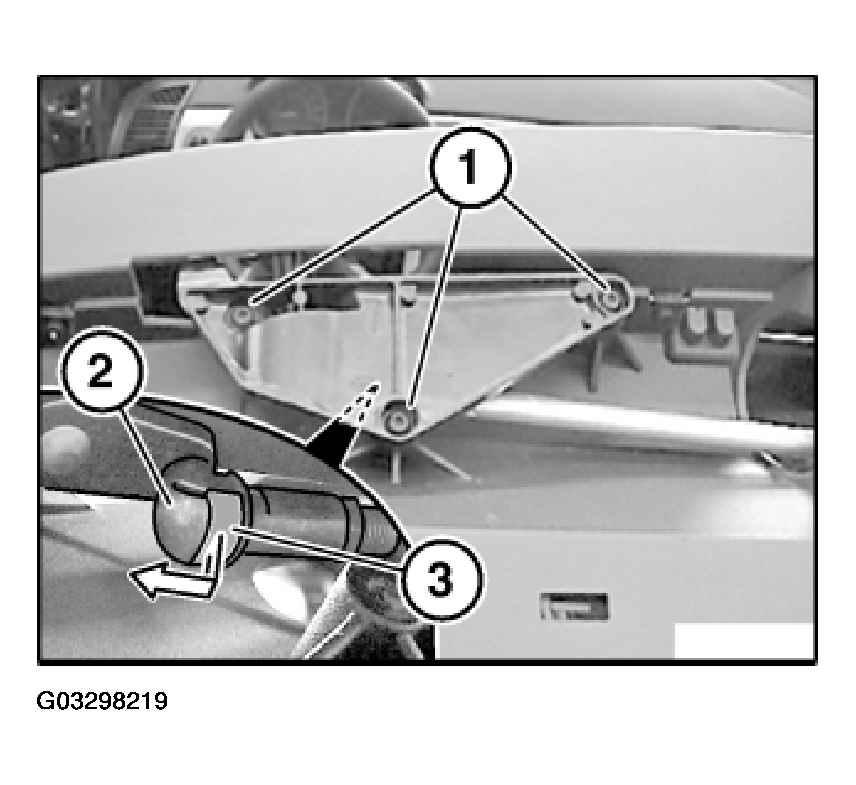 1
2
3
G03298219