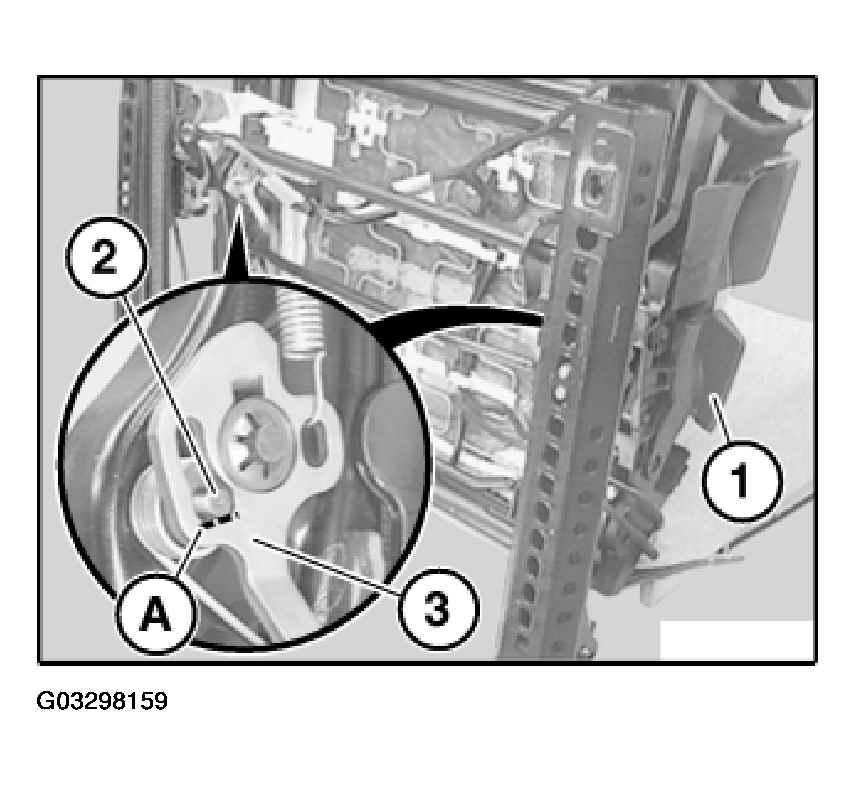 2
1
A
3
G03298159