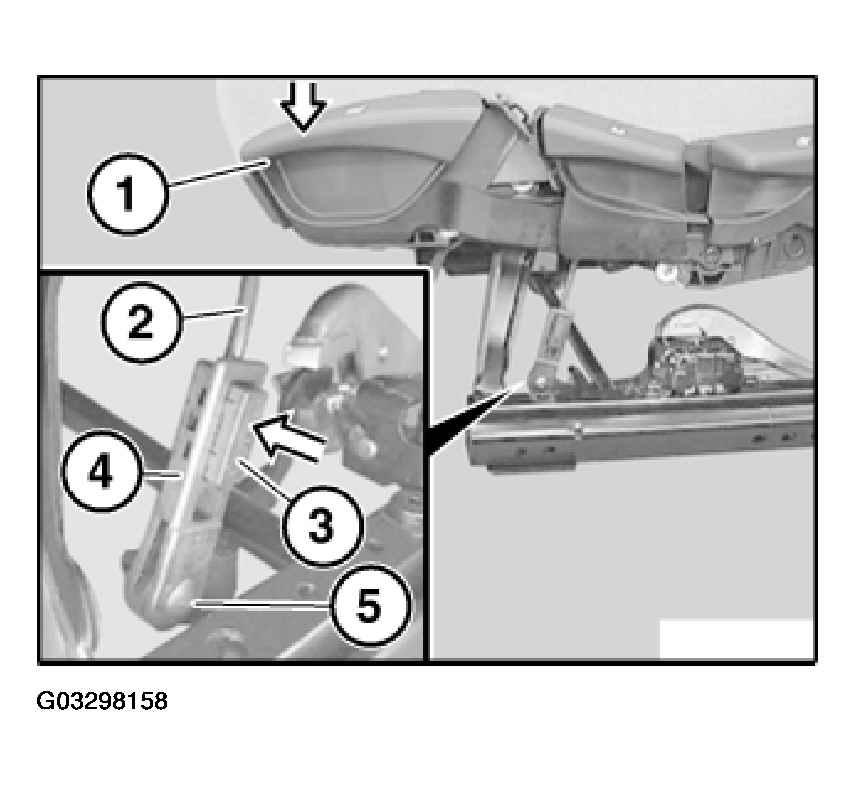 1
2
4
3
5
G03298158