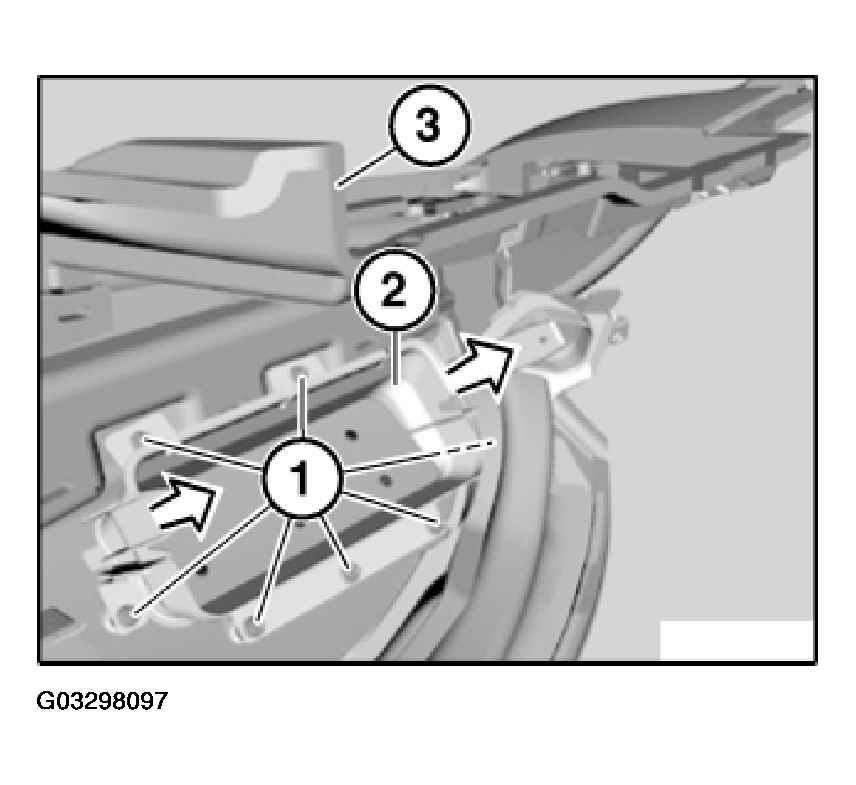 3
2
1
G03298097